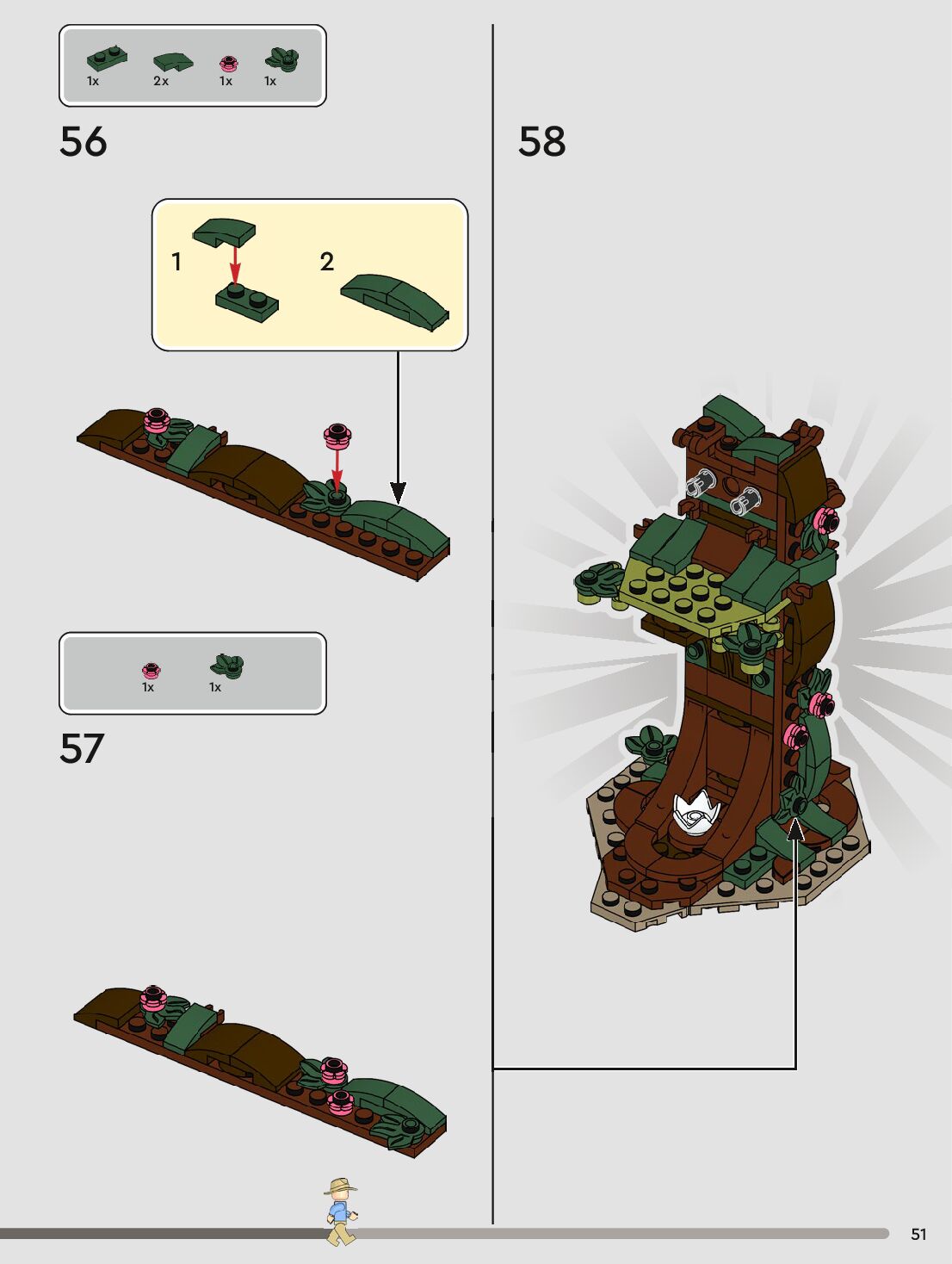 1x 2x 1x 1x

56

1

2

1x 1x

57

58

51