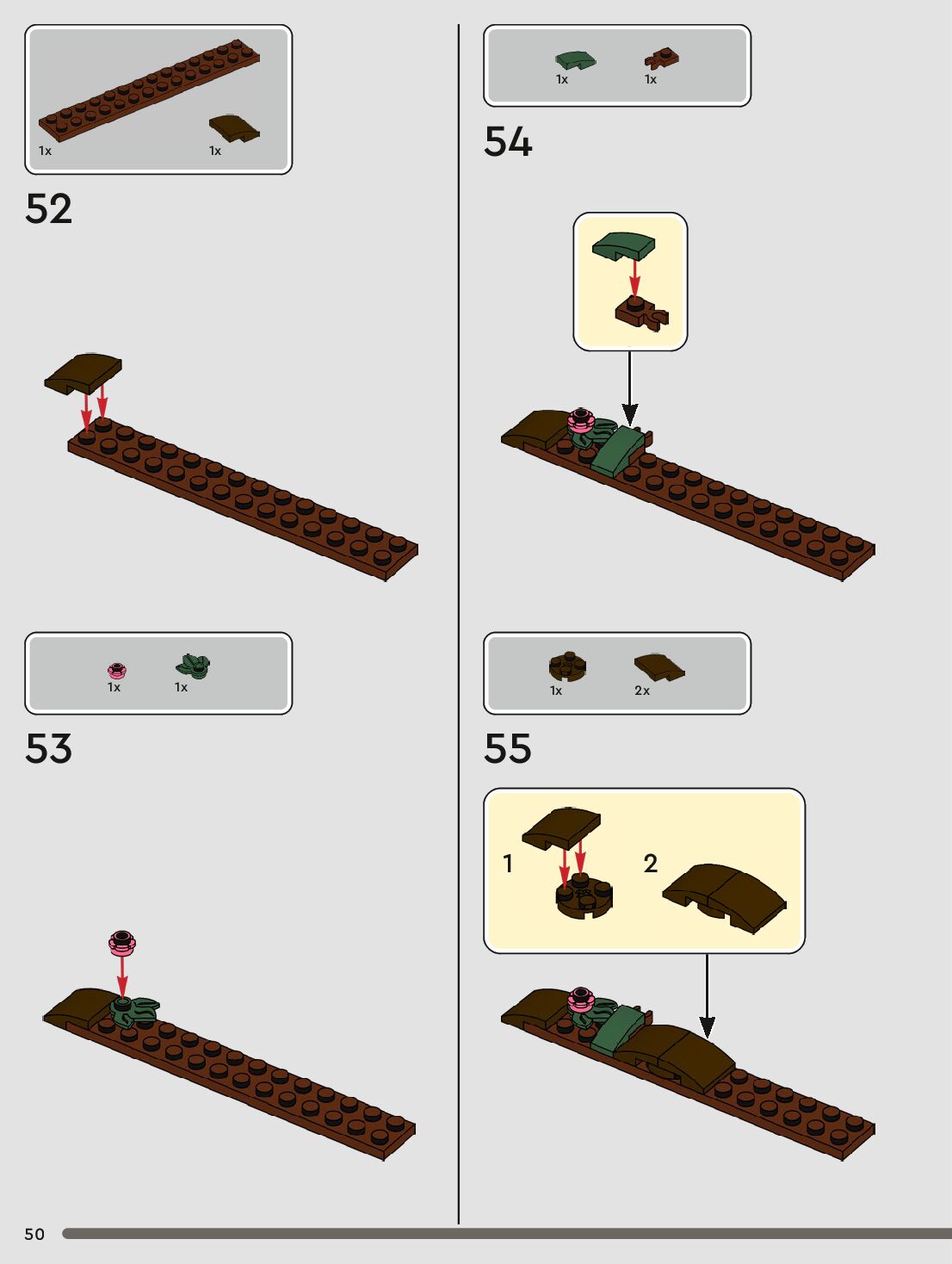 1x
1x

52

1x
1x

53

1x
1x

54

1x
2x

55

1
2

50