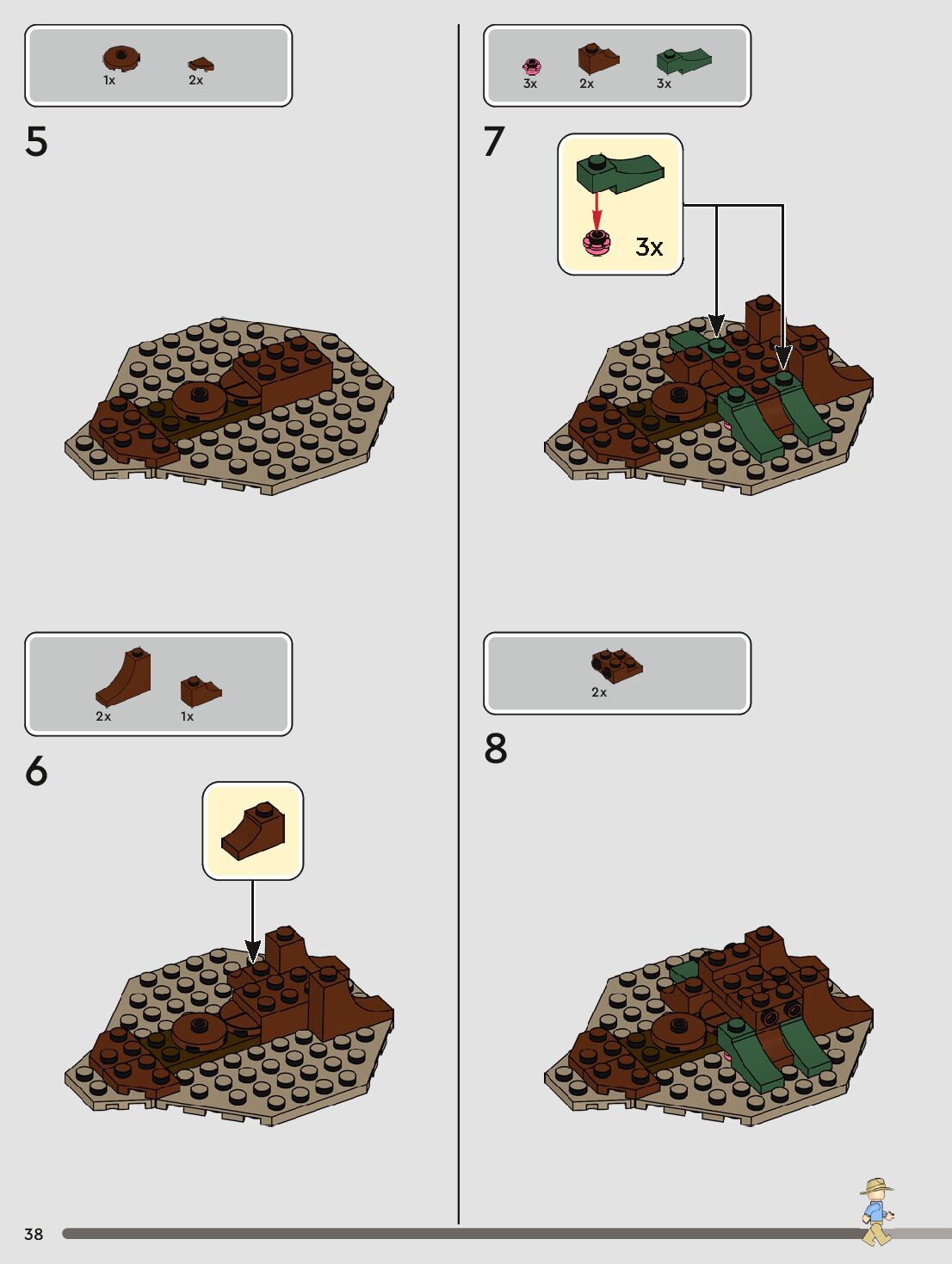 1x 2x

5

2x 1x

6

3x 2x 3x

7

3x

2x

8

38