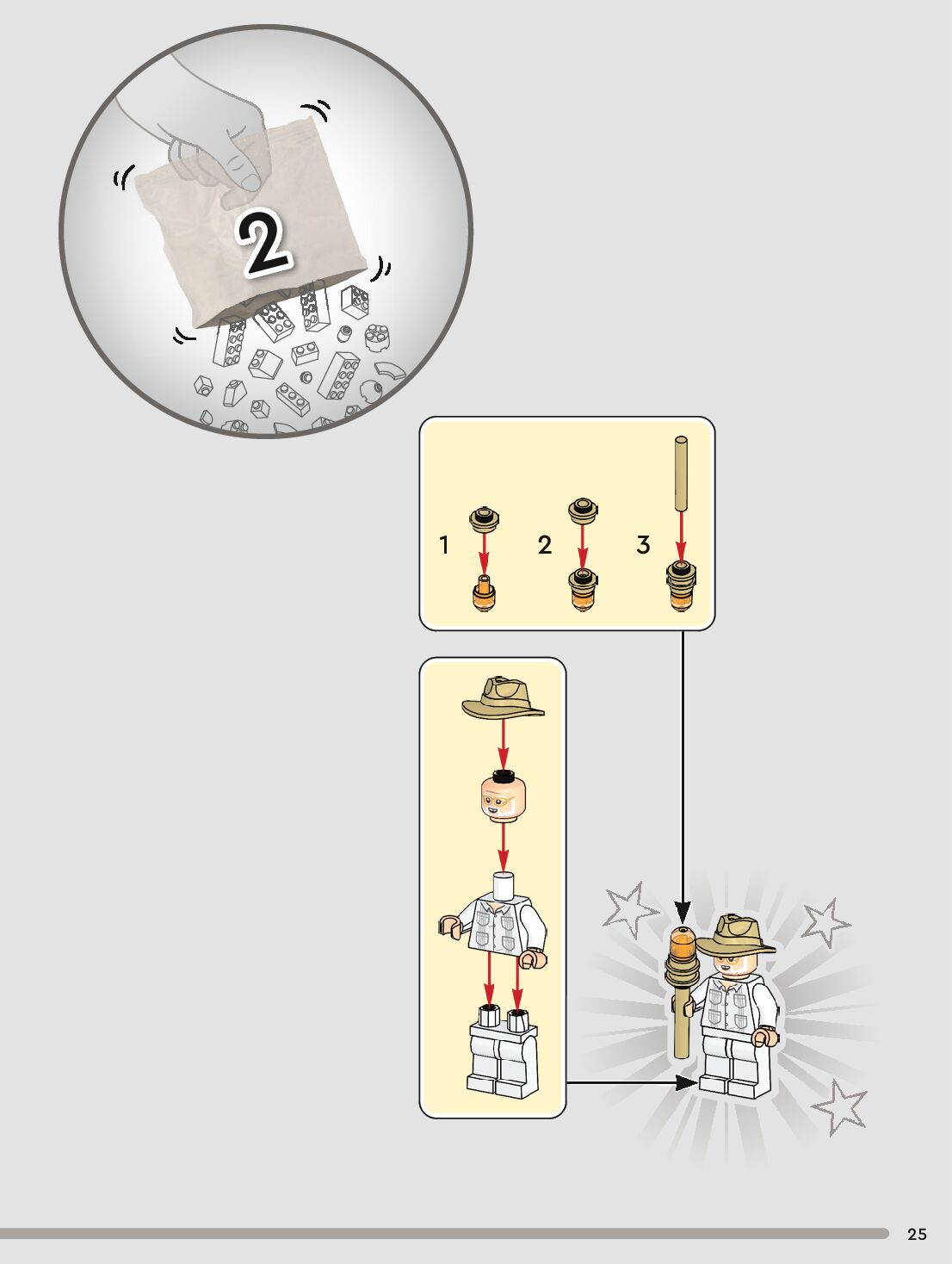 2

1

2

3

25