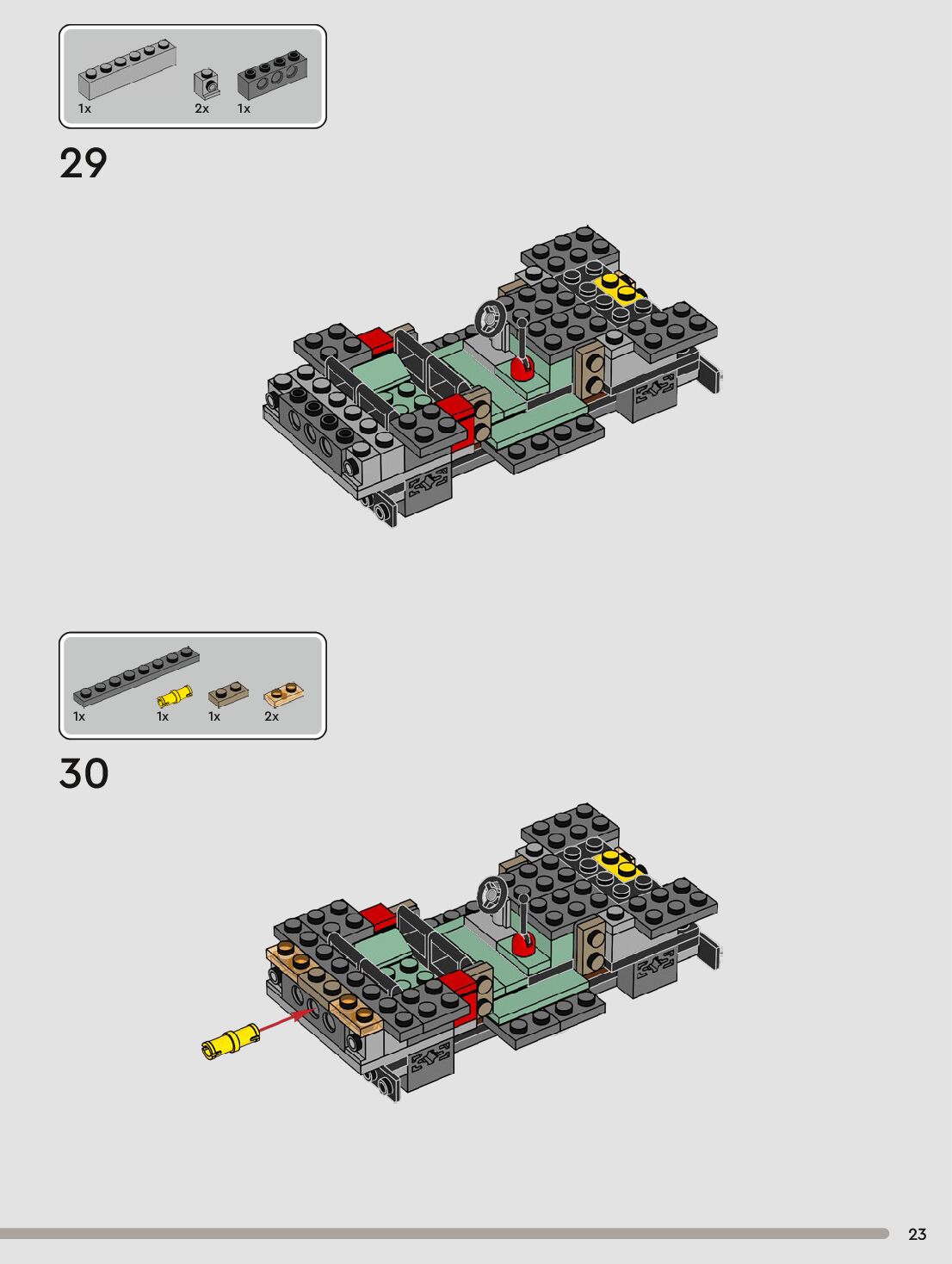 1x 2x 1x

29

1x 1x 1x 2x

30

23