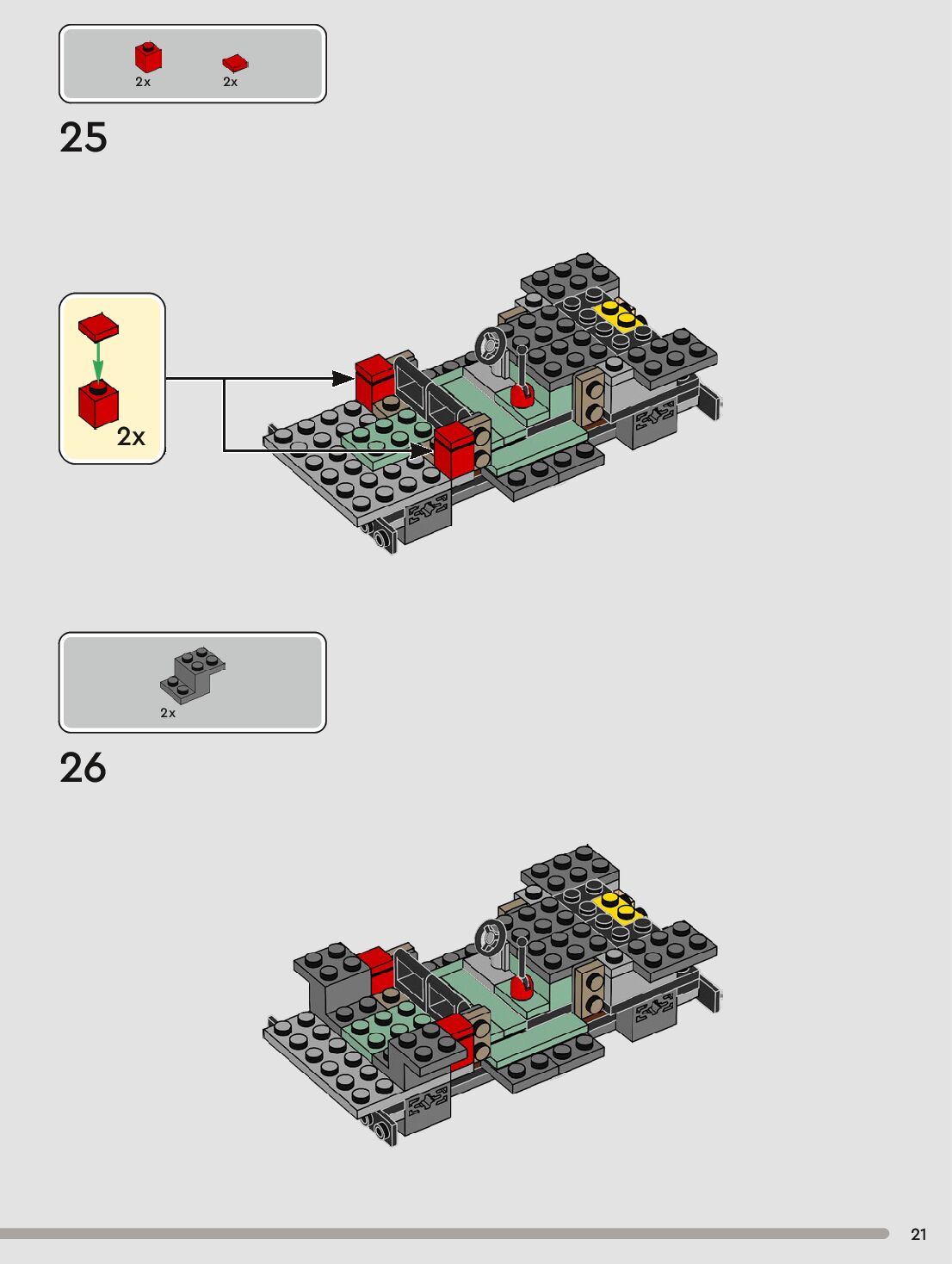 2x 2x

25

2x

2x

26

21