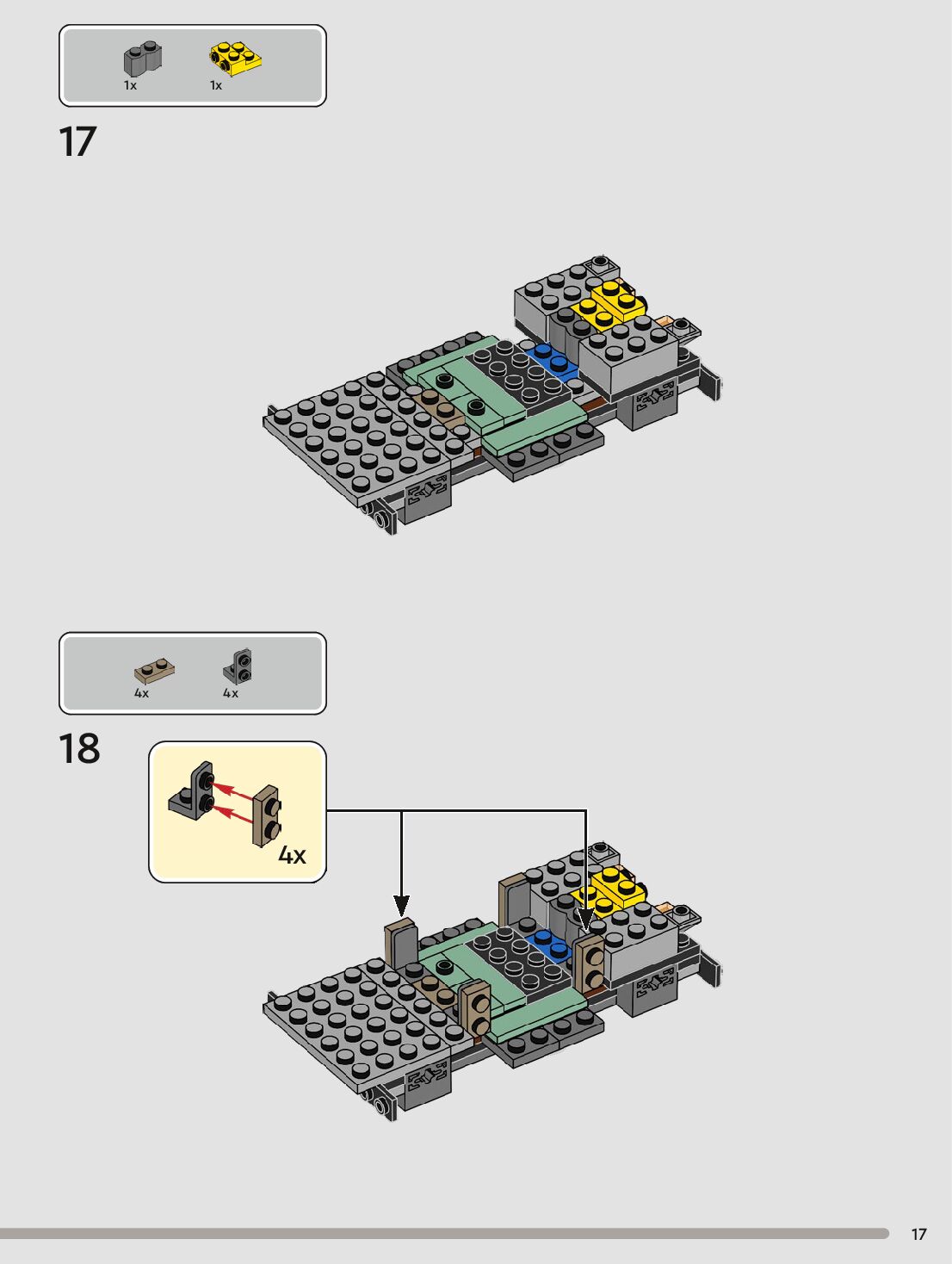 1x 1x

17

4x 4x

18

4x

17