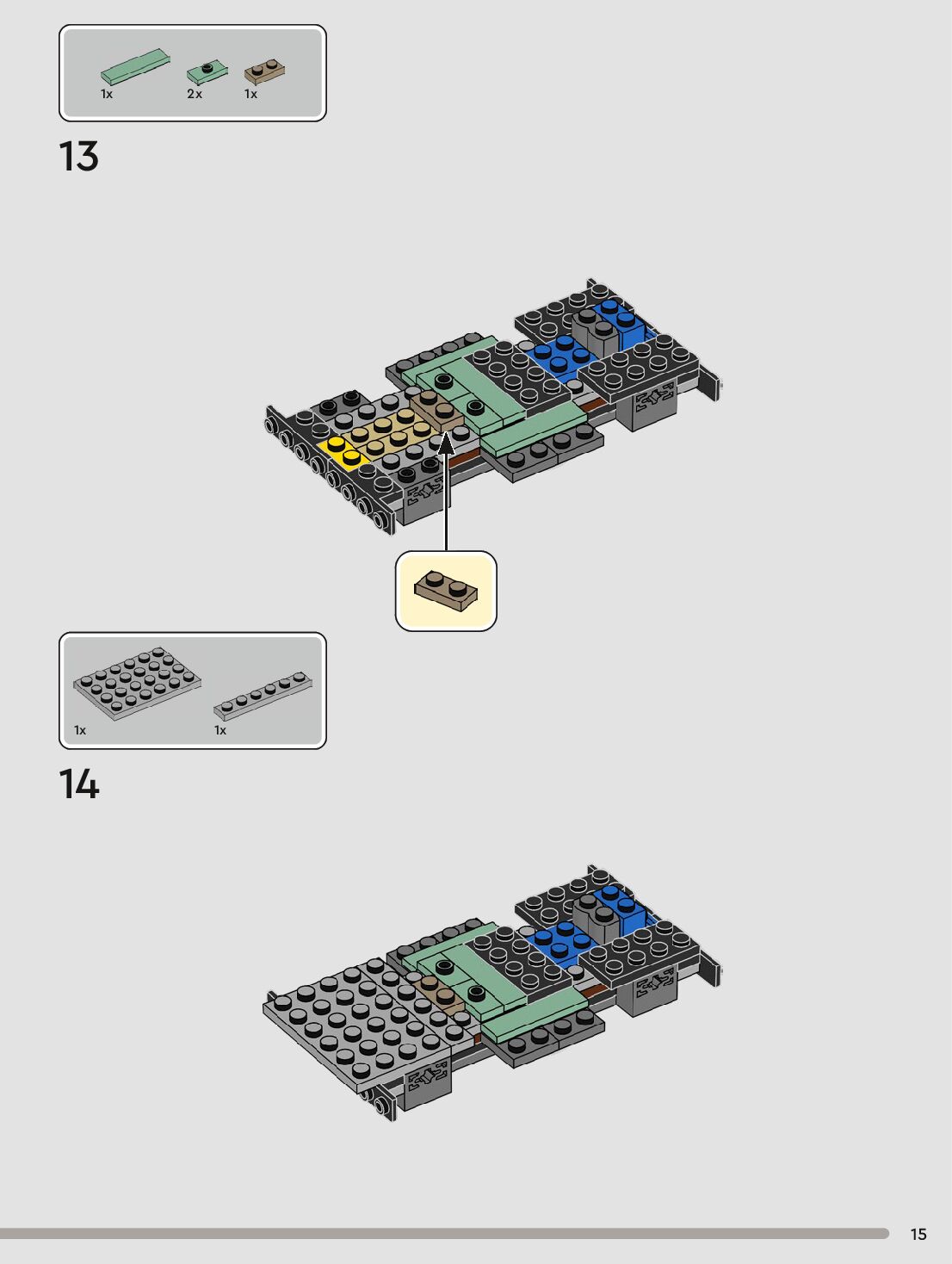 1x 2x 1x

13

1x 1x

14

15