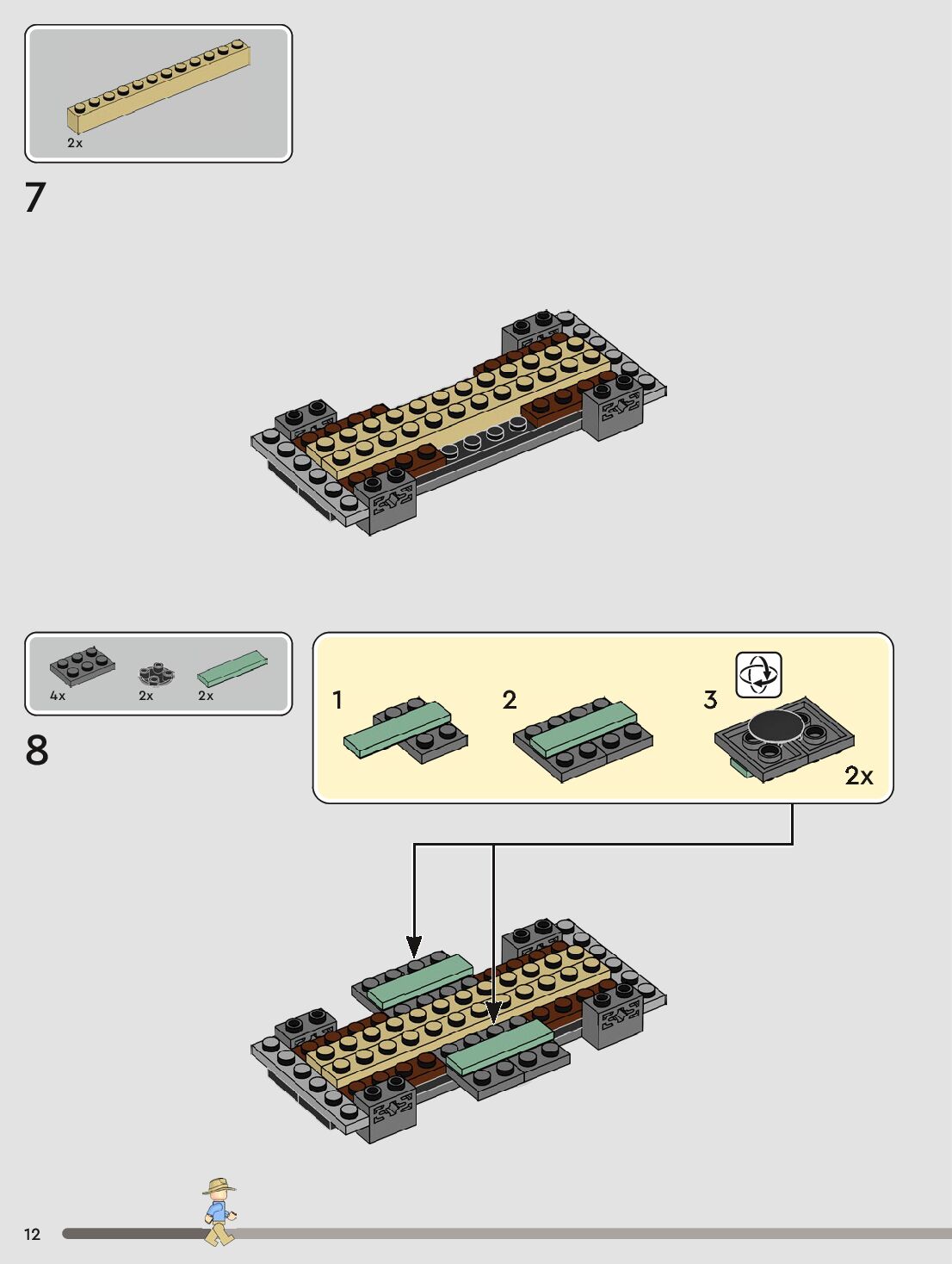 2x

7

4x 2x 2x

8

1

2

3

2x

12