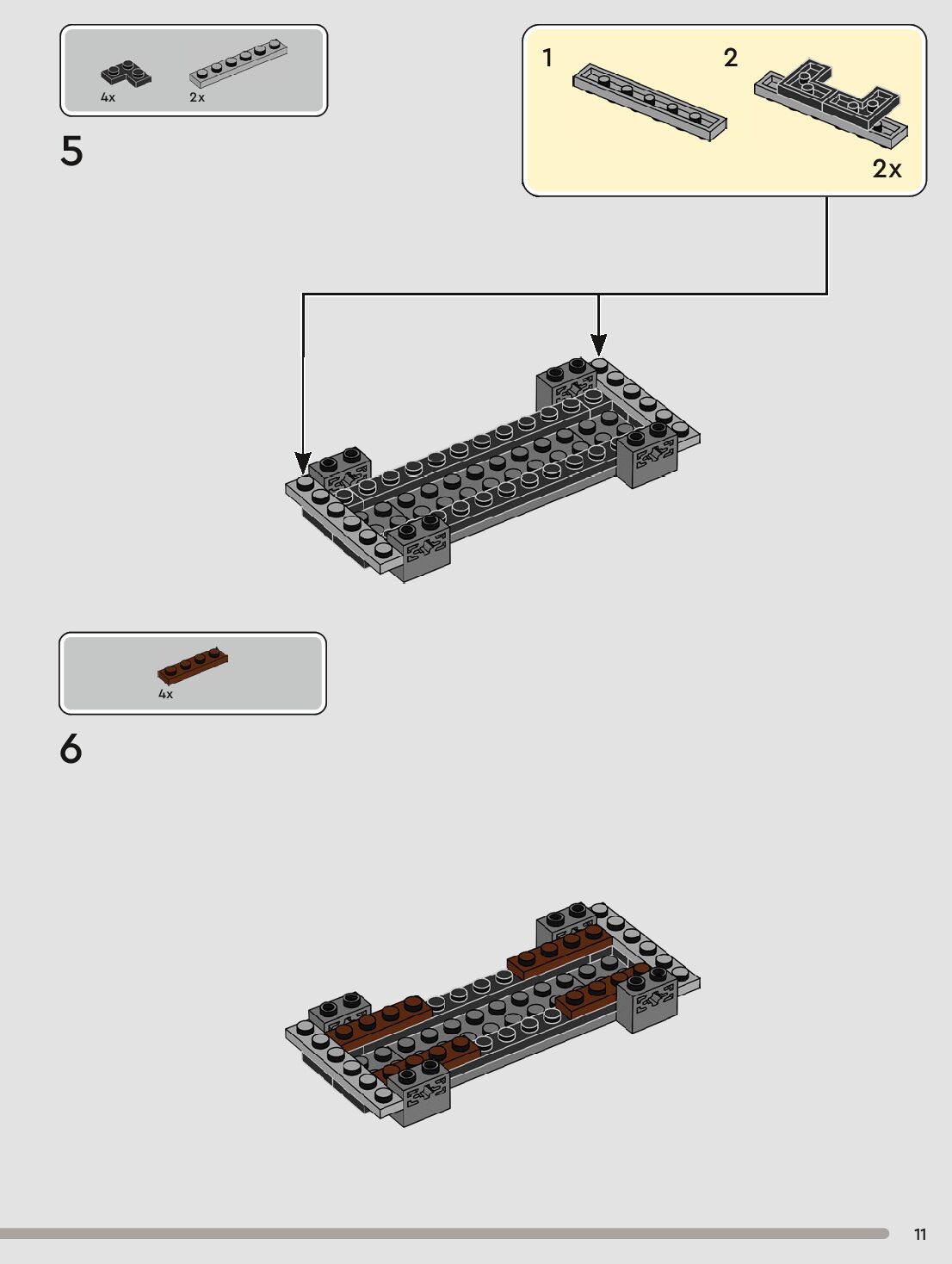 4x
2x

5

1
2
2x

4x

6

11