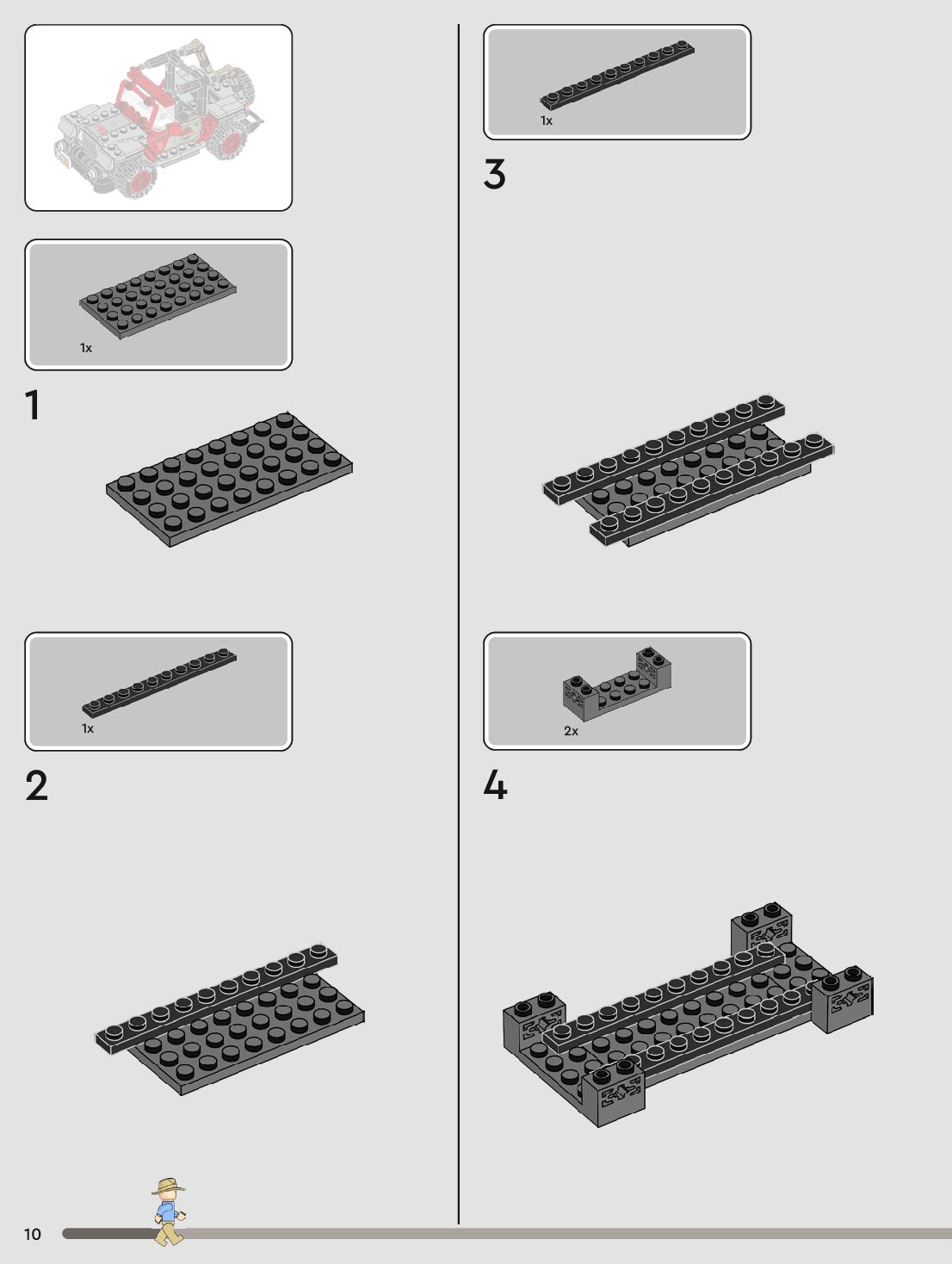 1x

1

1x

2

1x

3

2x

4

10