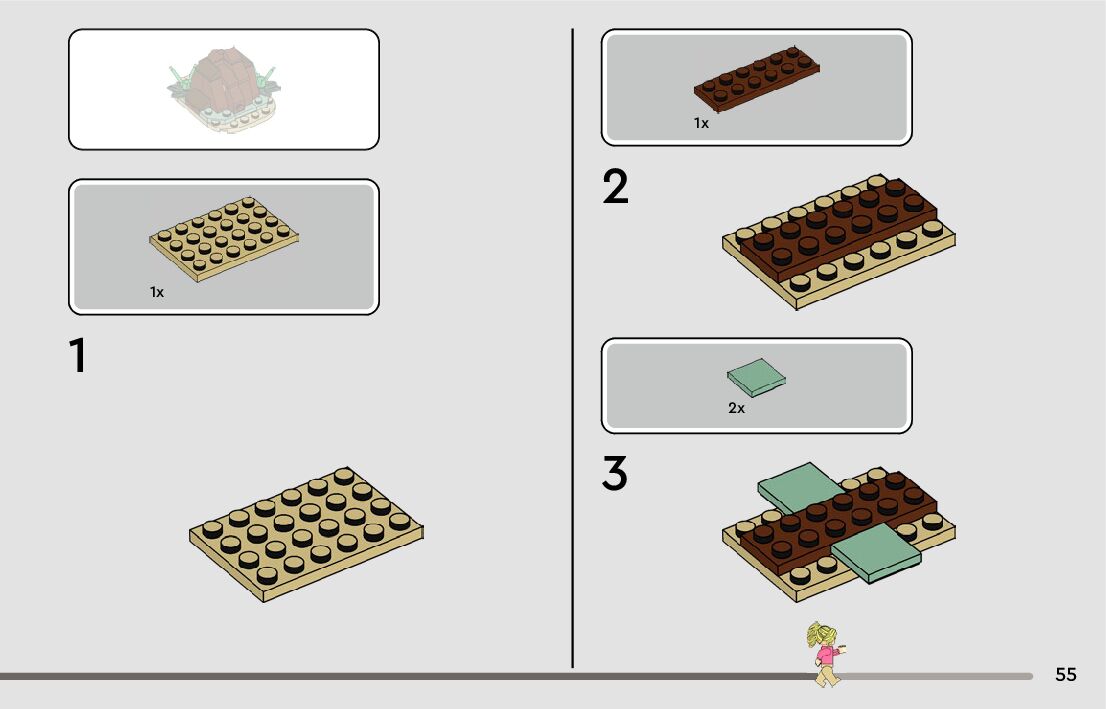 1x

1

1x

2

2x

3

55