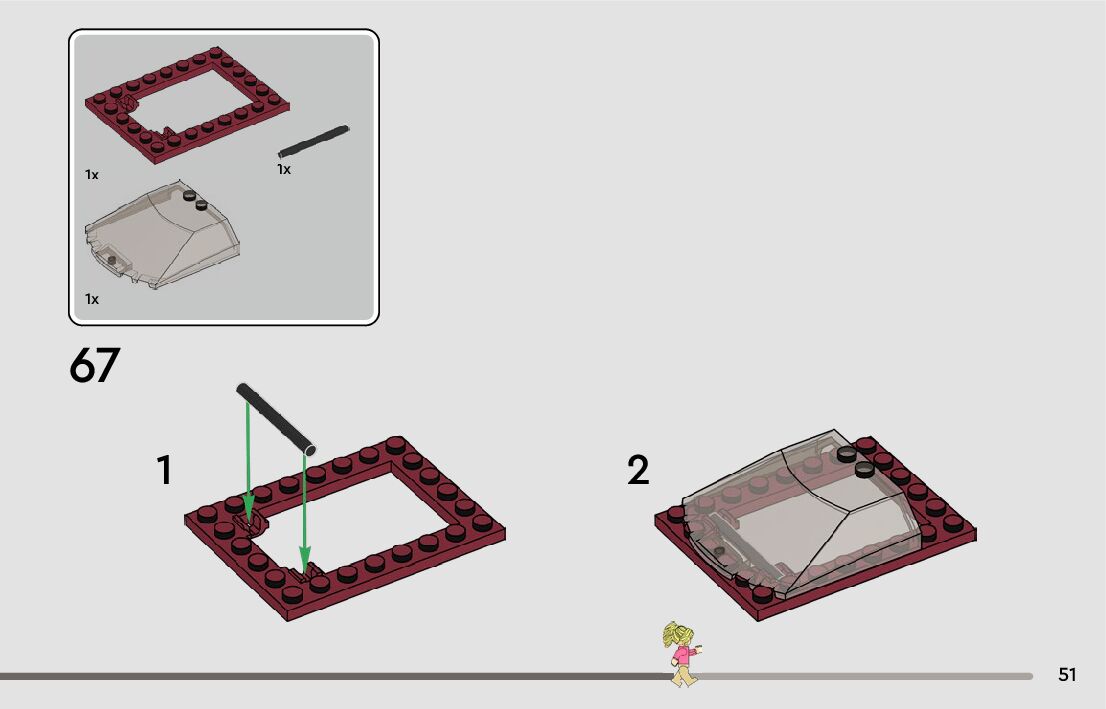 1x

1x

1x

67

1

2

51