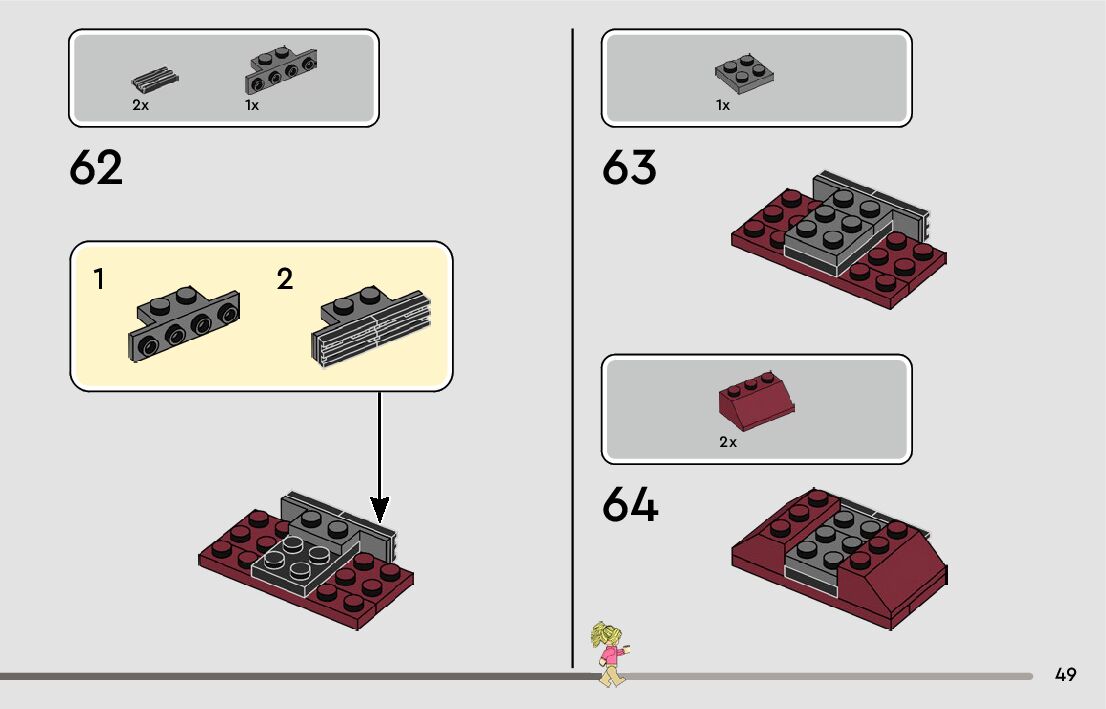 2x 1x

62

1 2

1x

63

2x

64

49