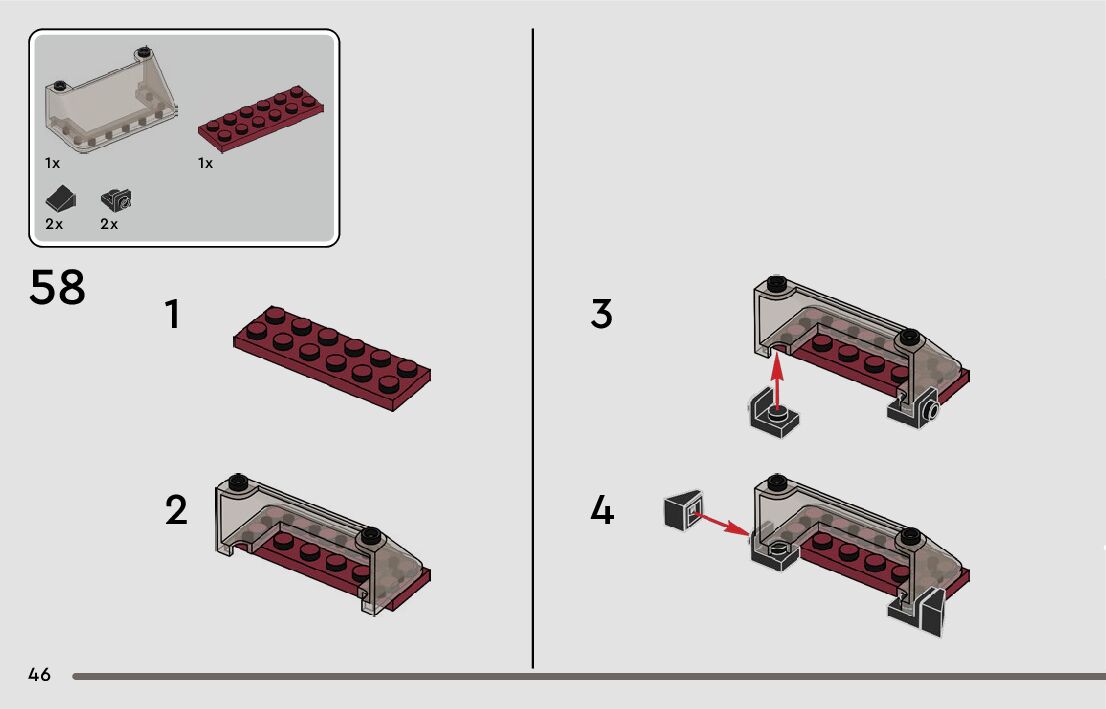 1x
1x
2x
2x

58

1

2

3

4

46