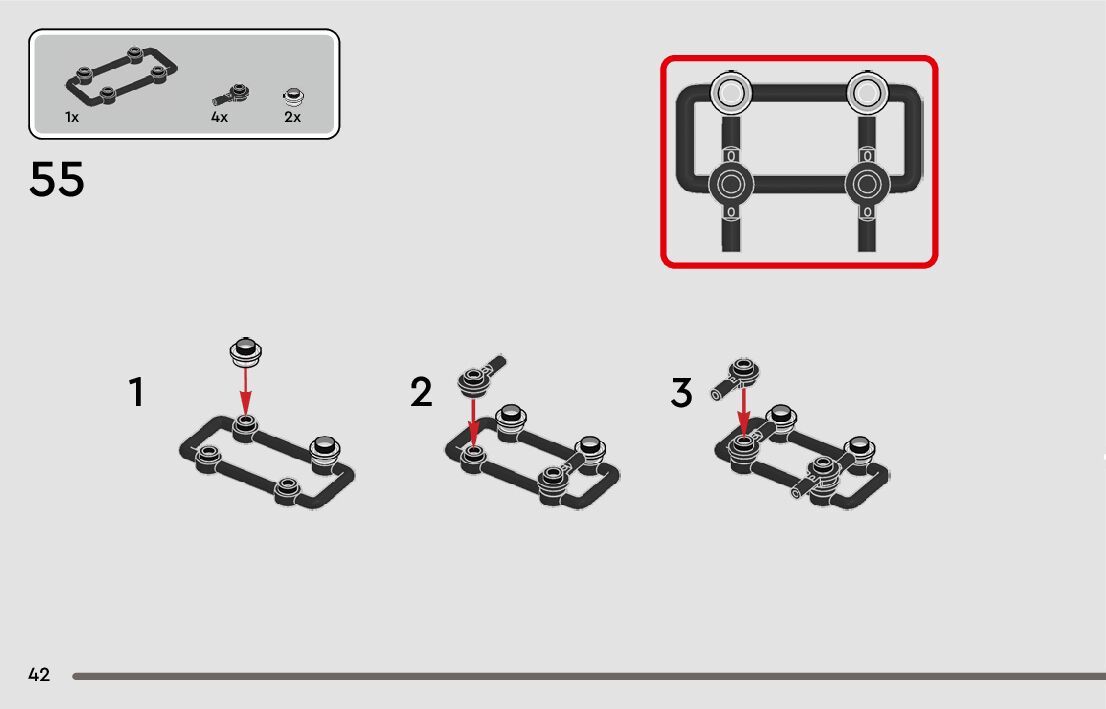 1x
4x
2x

55

1

2

3

42