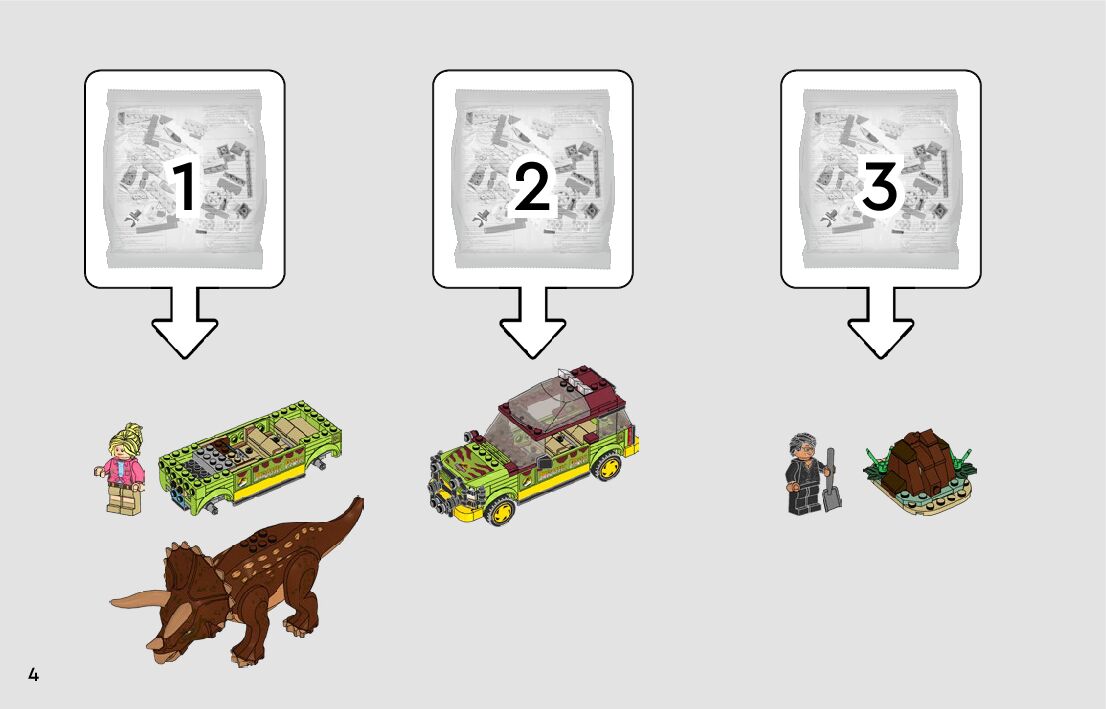 1

2

3

4