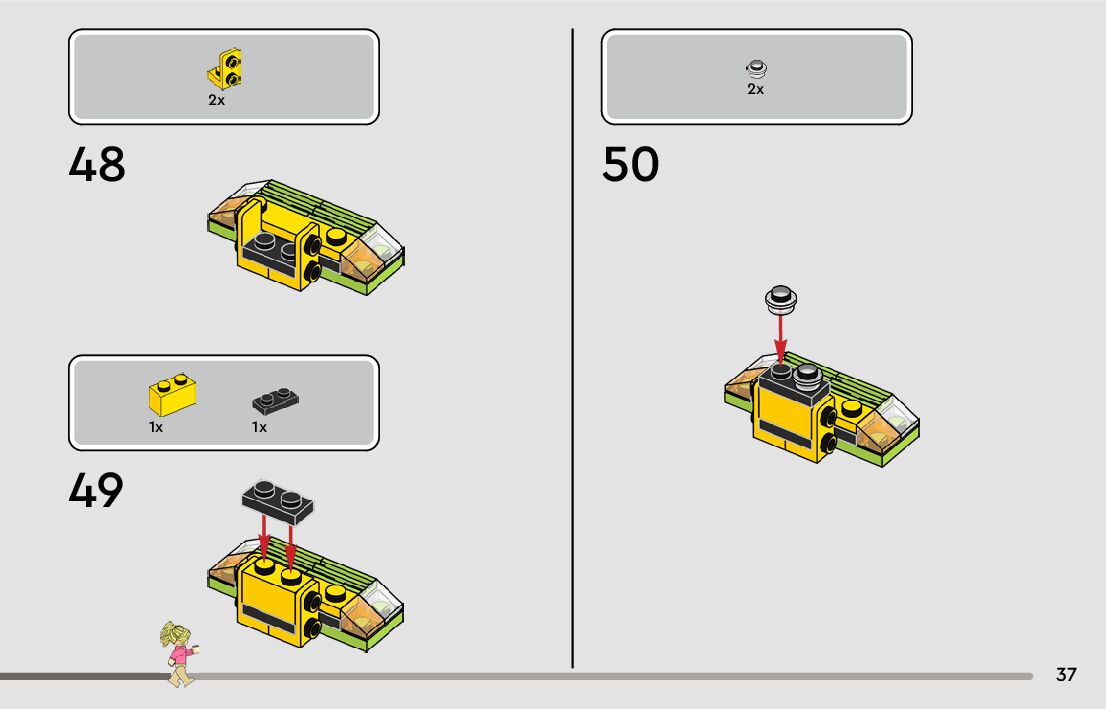 2x

48

1x 1x

49

2x

50

37