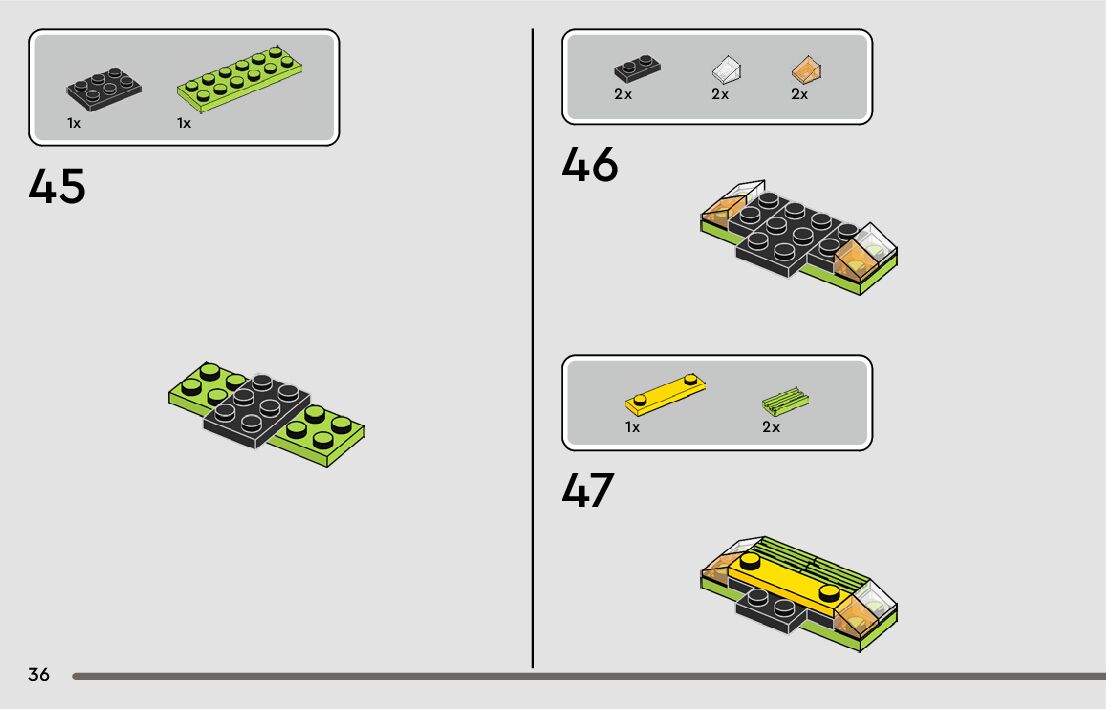 1x 1x

45

2x 2x 2x

46

1x 2x

47

36