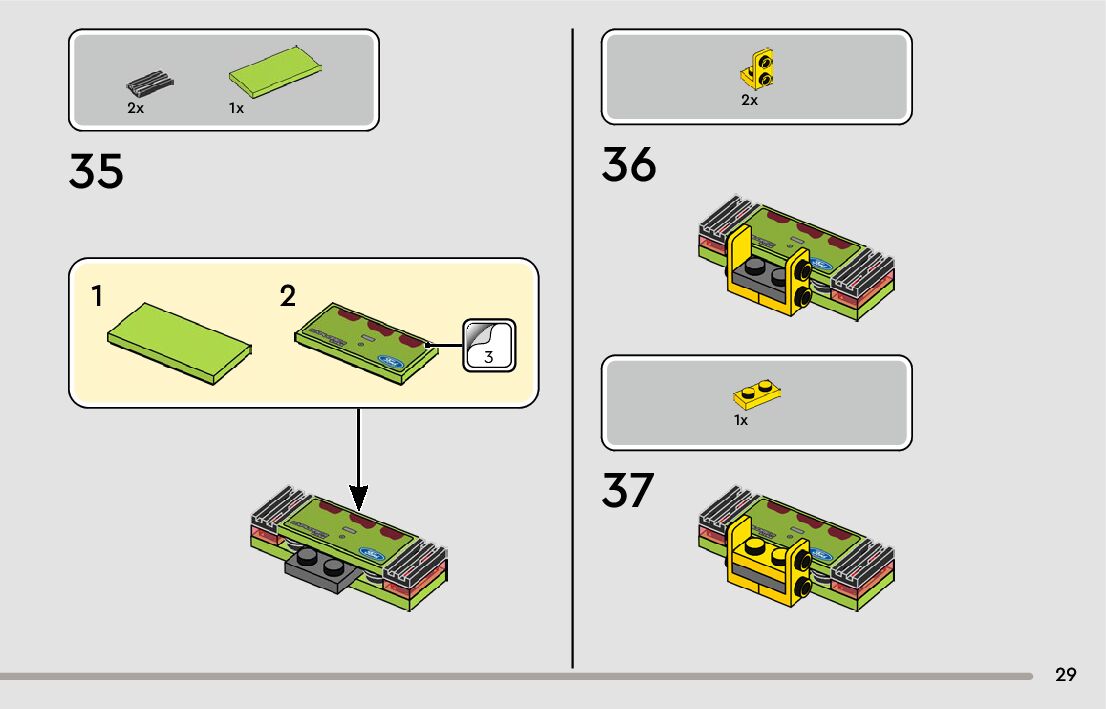 2x 1x

35

1

2

3

2x

36

1x

37

29