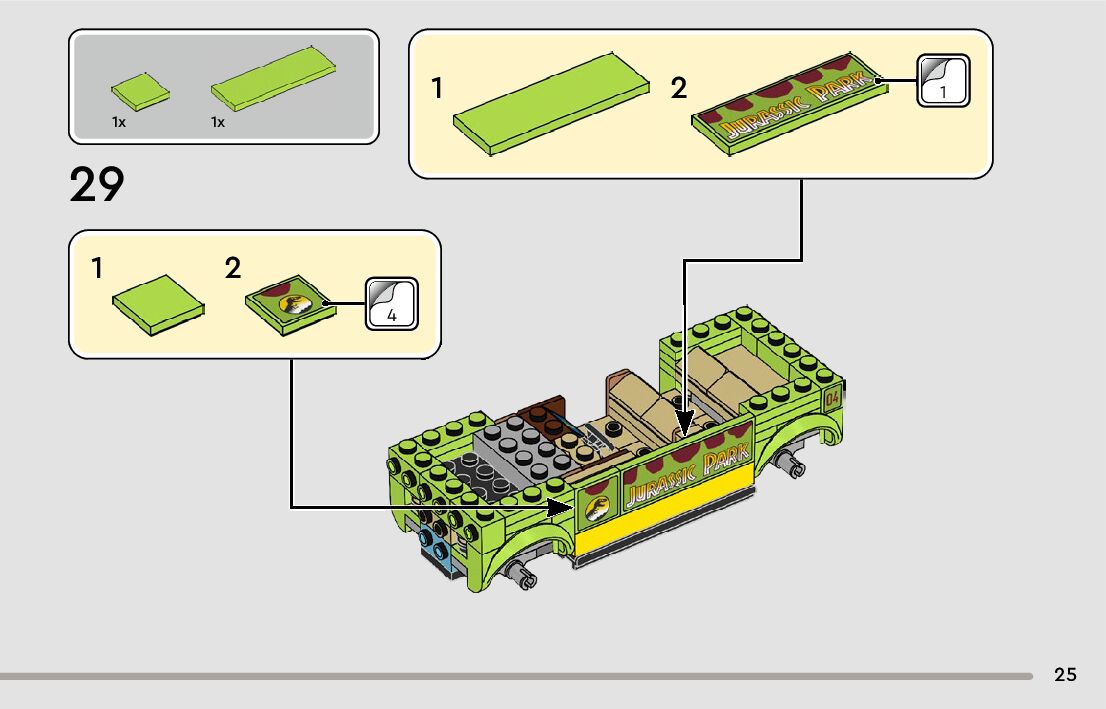 1x 1x

29

1 2 JURASSIC PARK 1

1 2 4

JURASSIC PARK

04

25