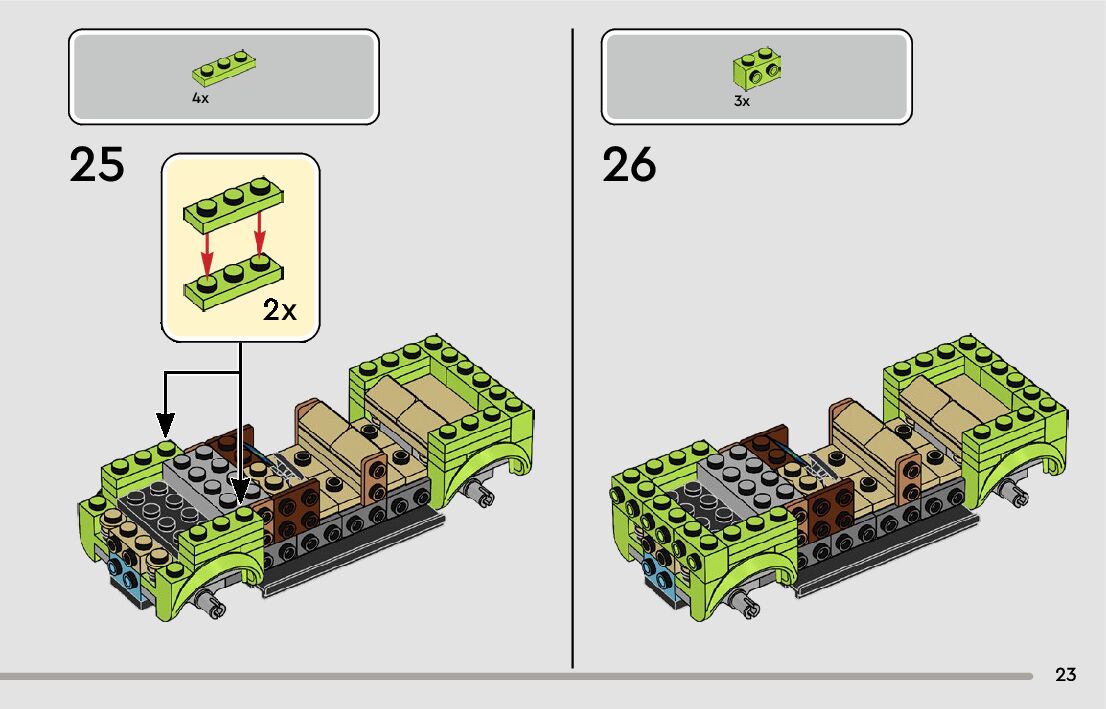 4x

25

2x

3x

26

23