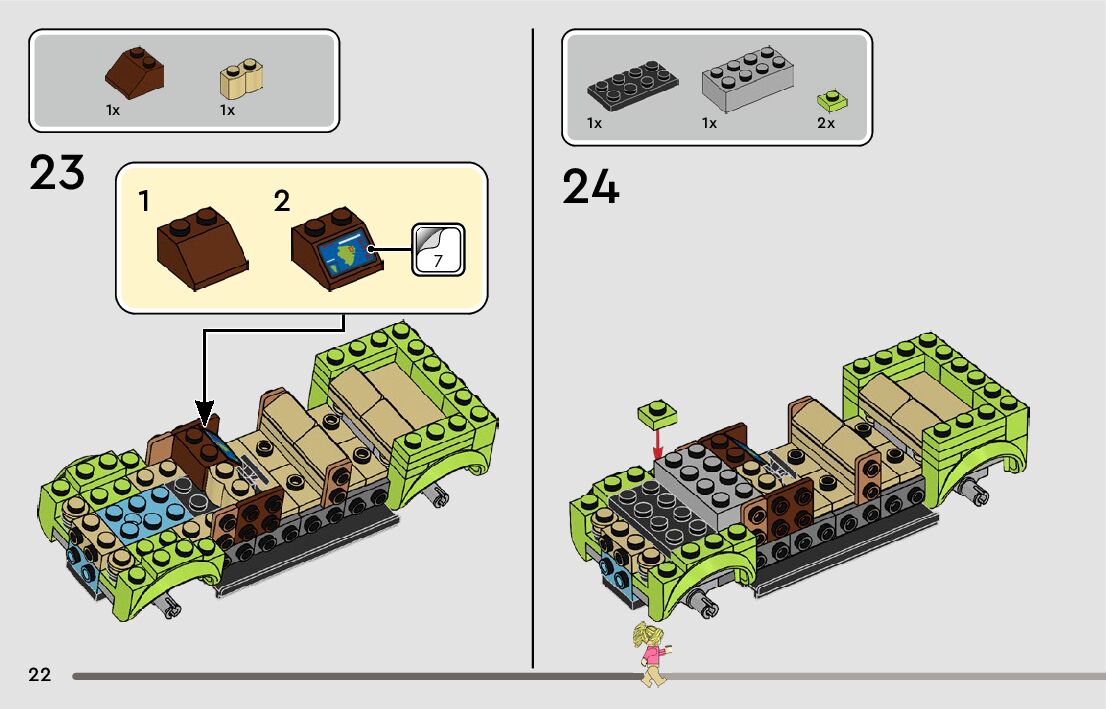 1x 1x

23

1

2

7

1x 1x 2x

24

22