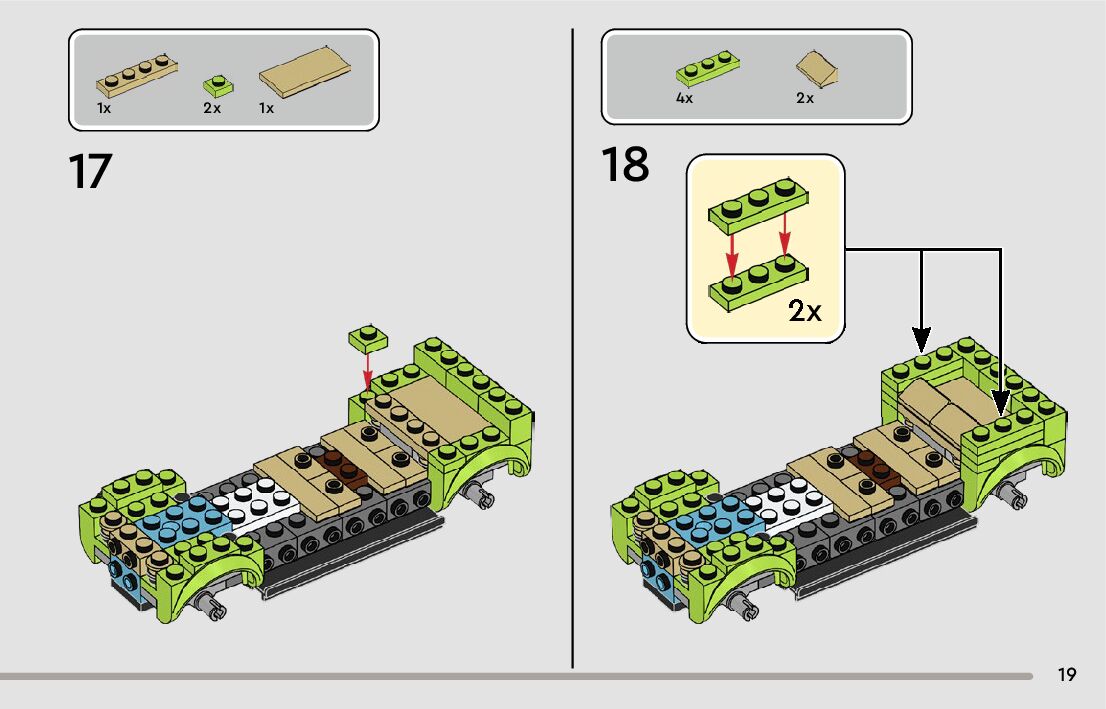 1x 2x 1x

17

4x 2x

18

2x

19