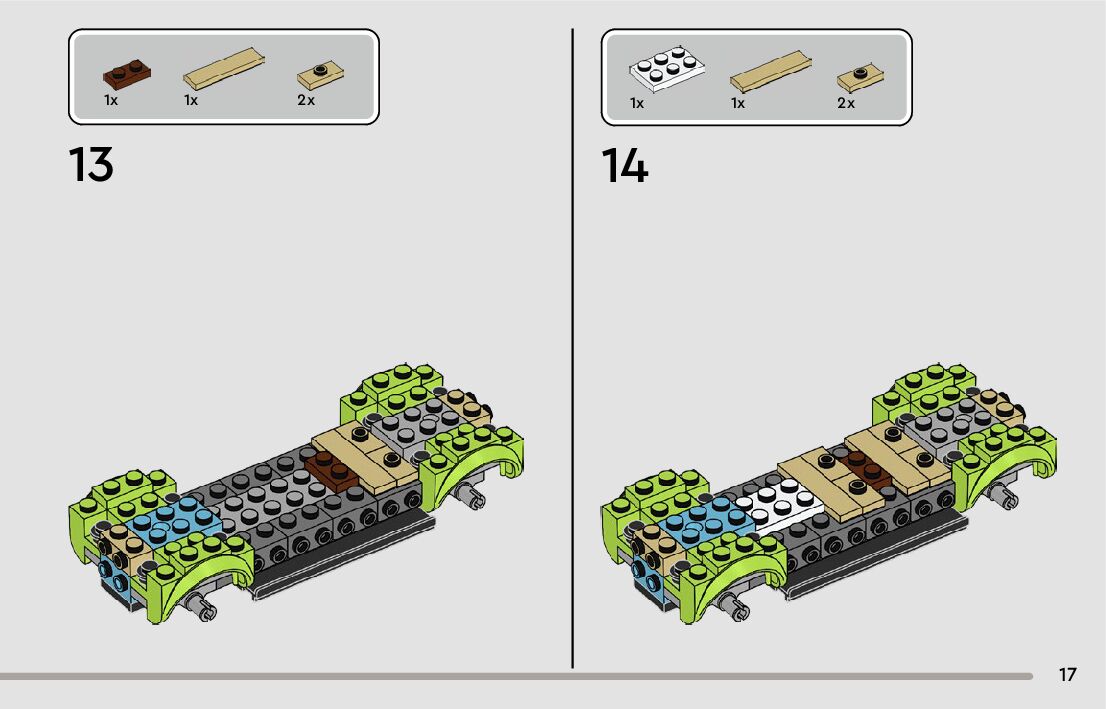 1x 1x 2x

13

1x 1x 2x

14

17