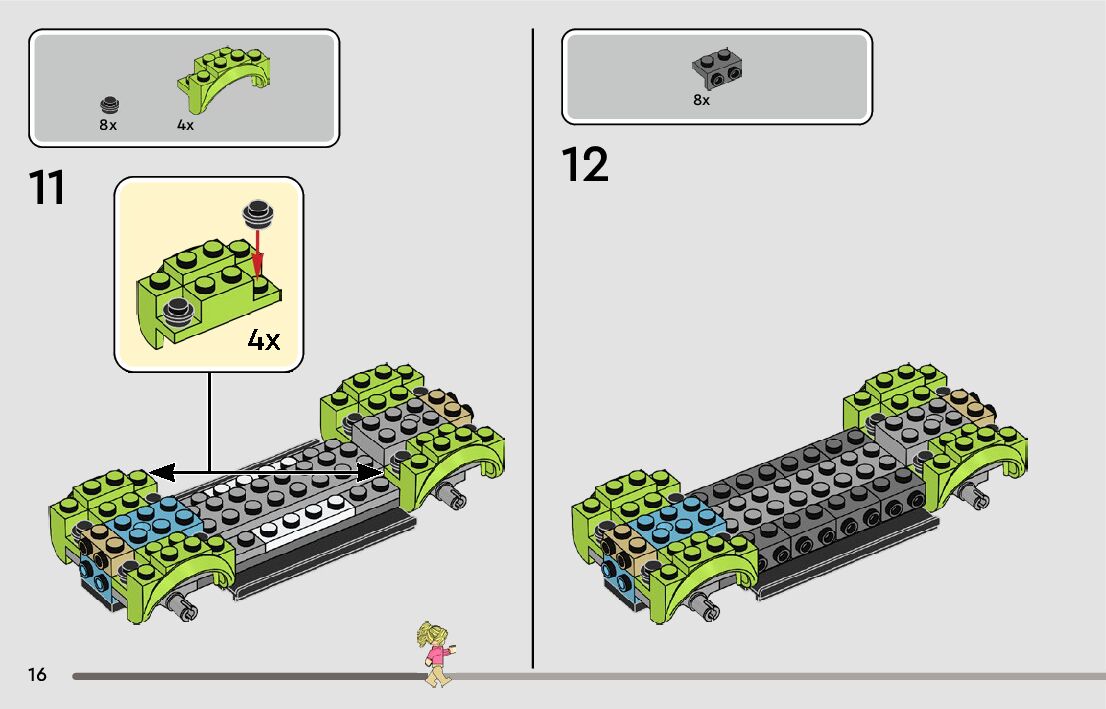 8x 4x

11

4x

8x

12

16