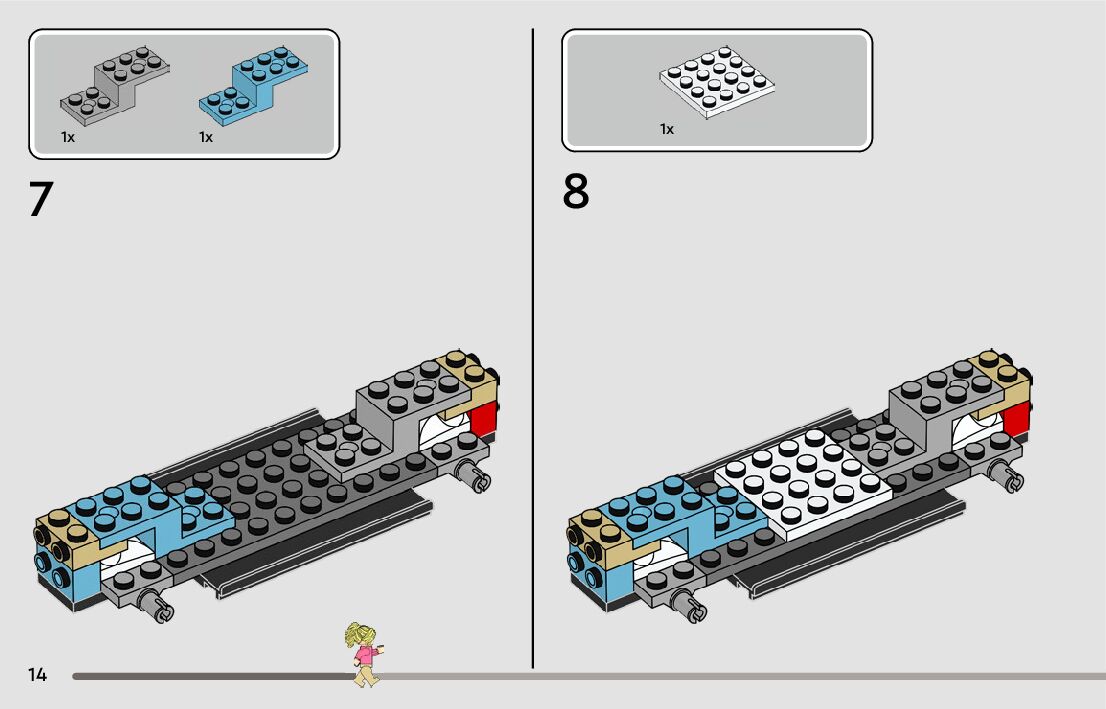 1x

1x

7

1x

8

14