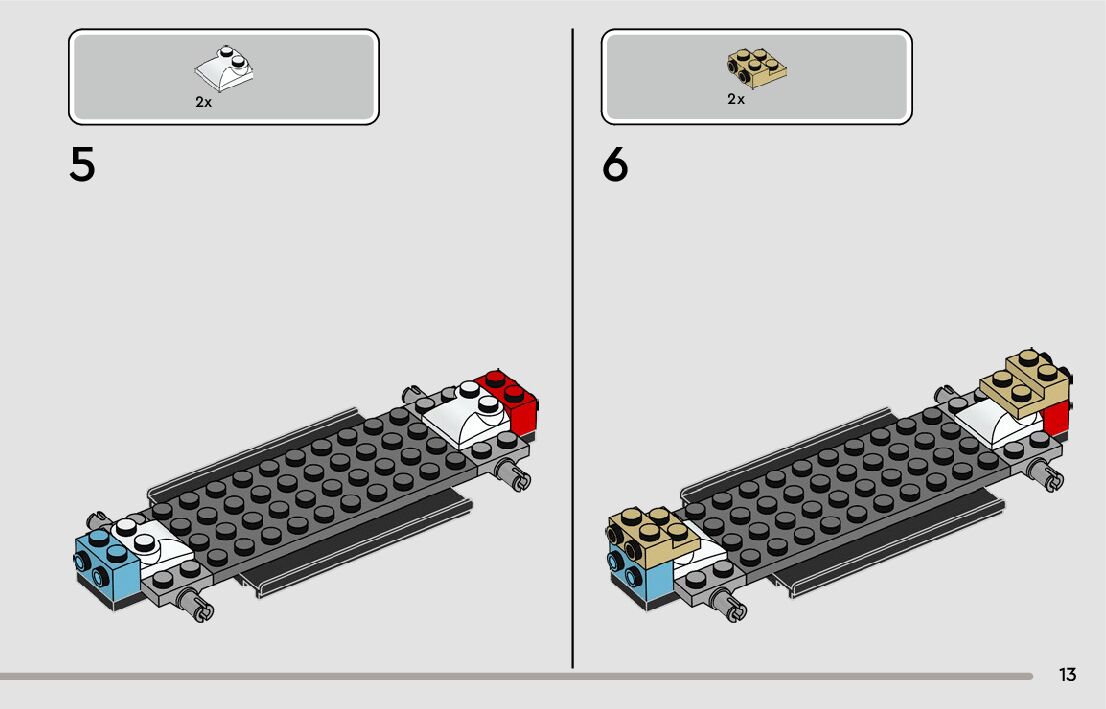 2x

5

2x

6

13