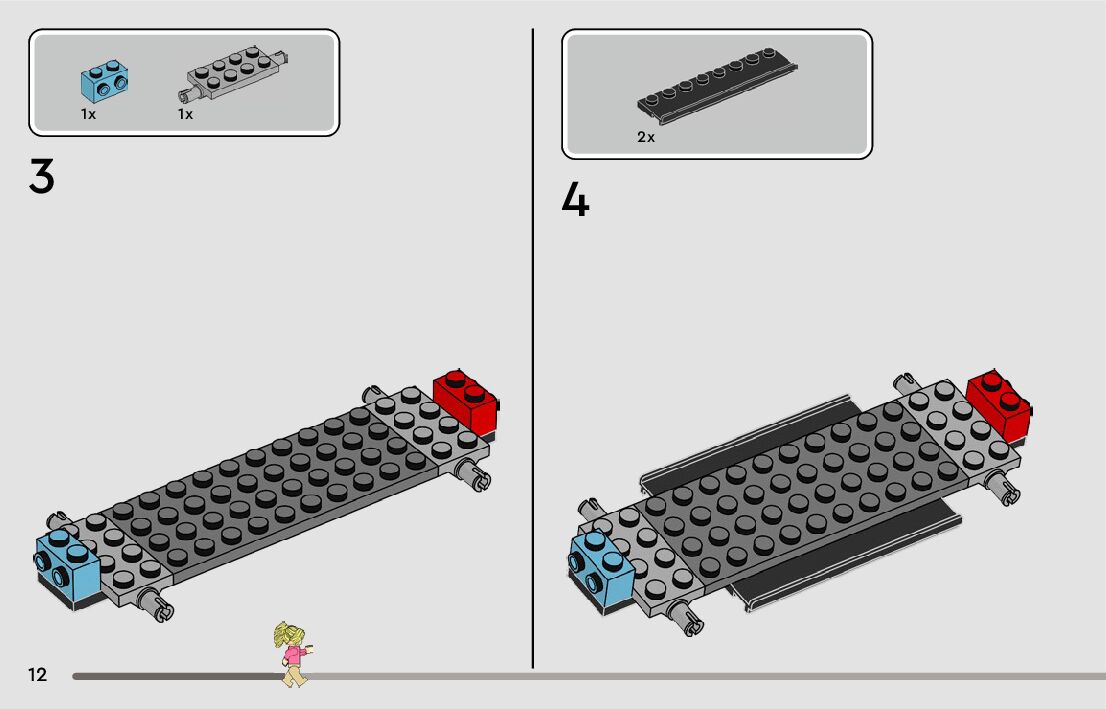 1x 1x

3

2x

4

12