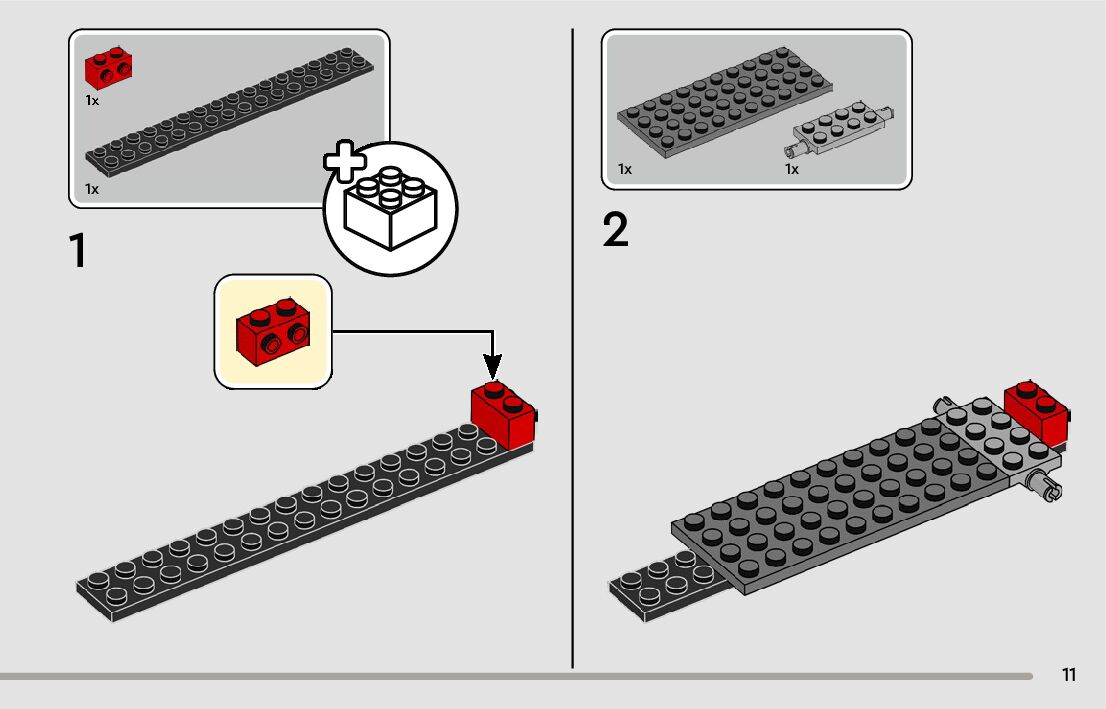 1x

1x

1

1x

1x

2

11