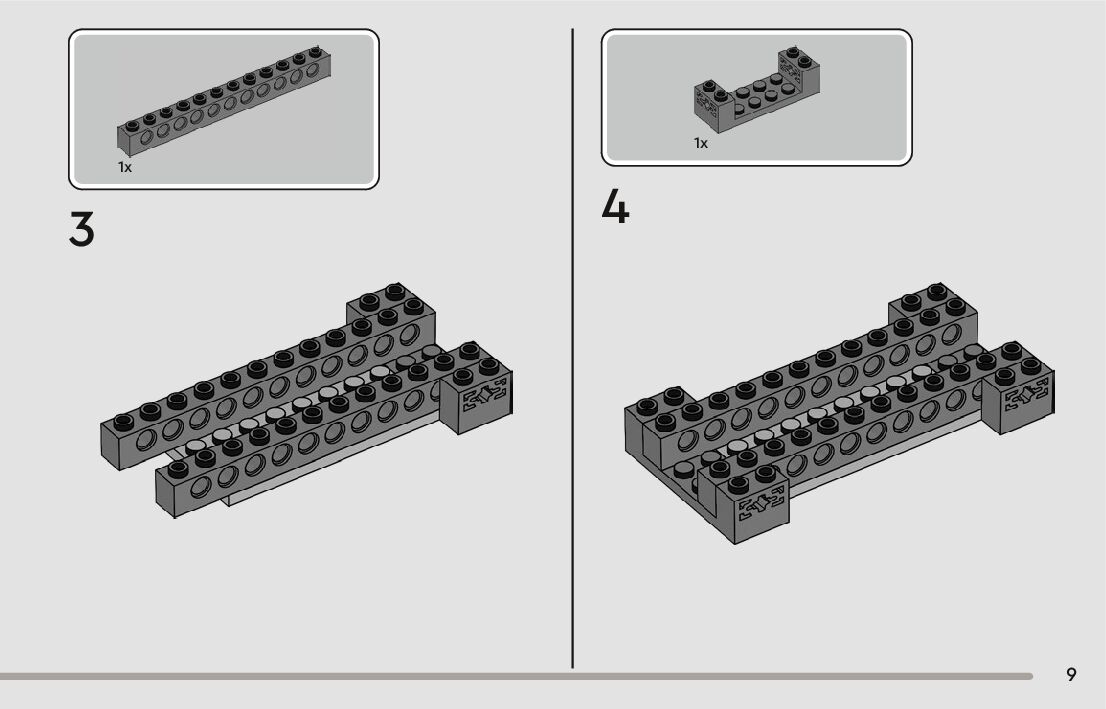 1x

3

1x

4

9