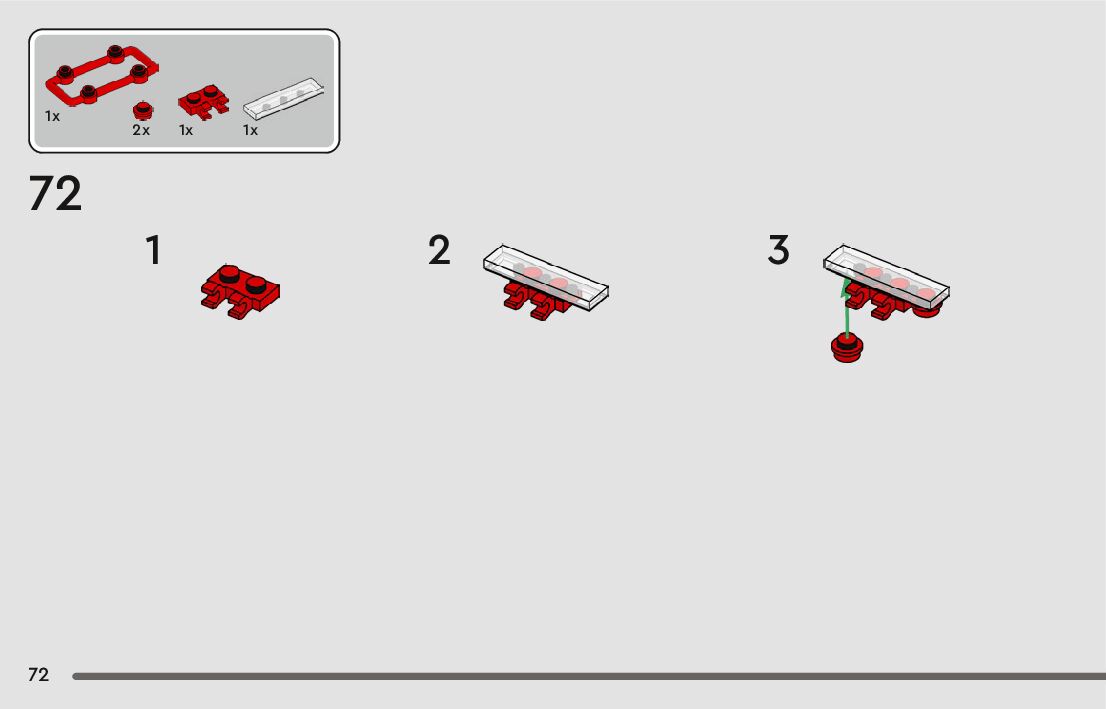 1x 2x 1x 1x

72

1

2

3

72