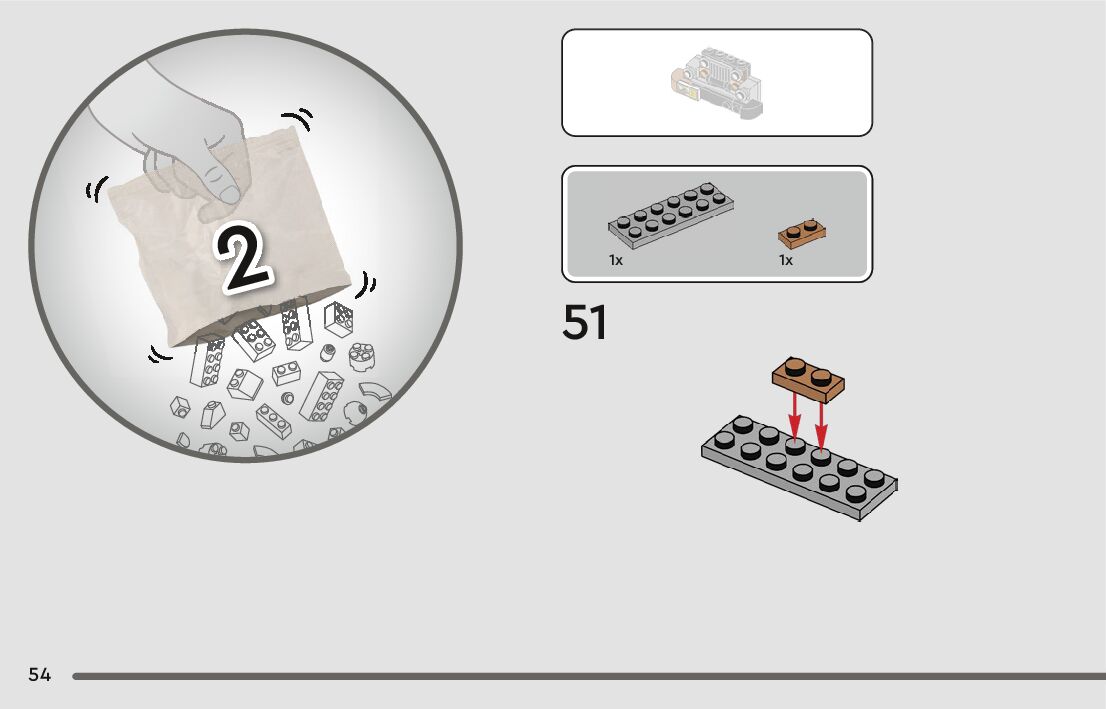 2

1x

1x

51

54