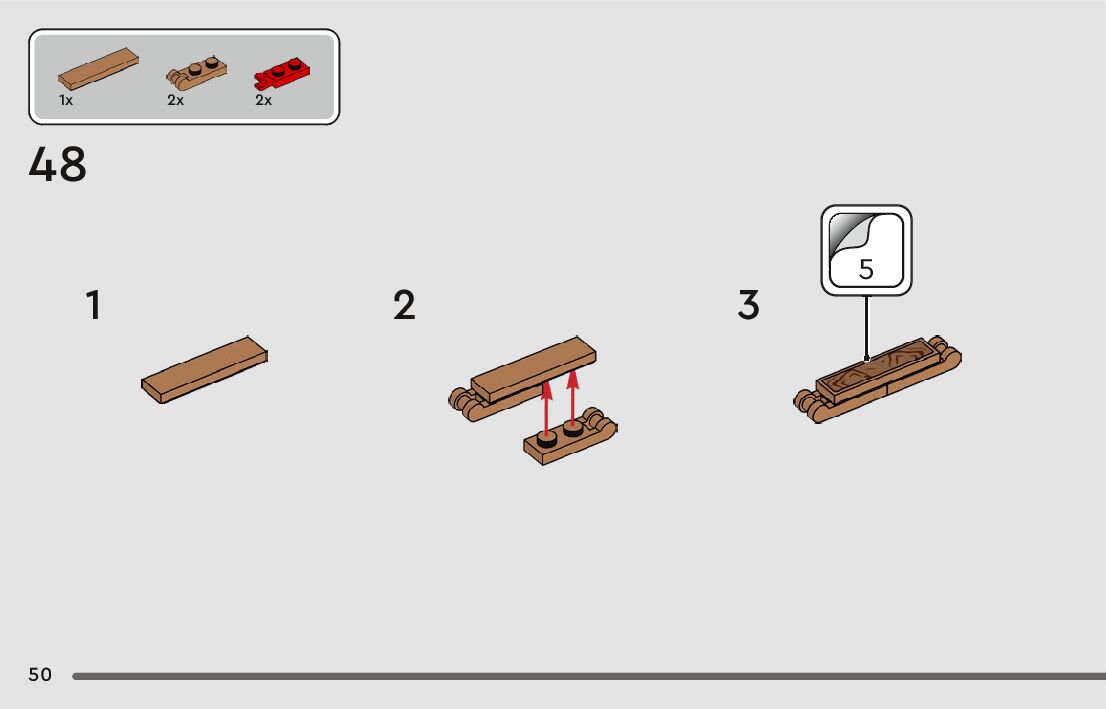 1x 2x 2x

48

1

2

3

5

50