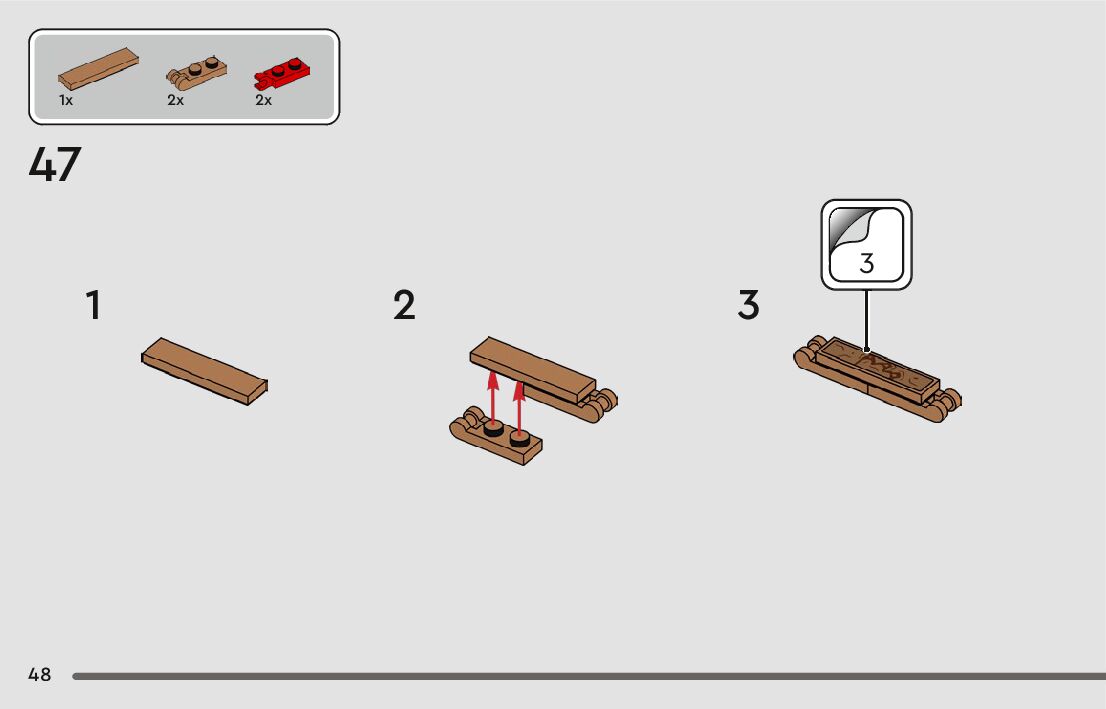 1x 2x 2x

47

1

2

3

3

48