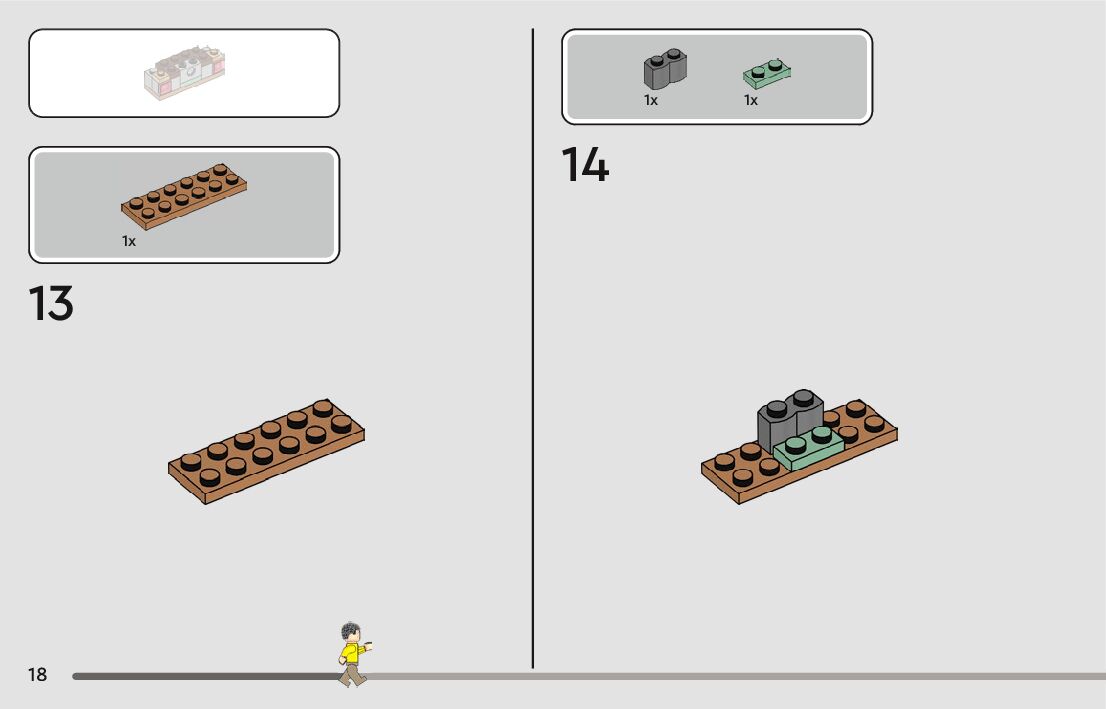 1x

13

1x

1x

14

18