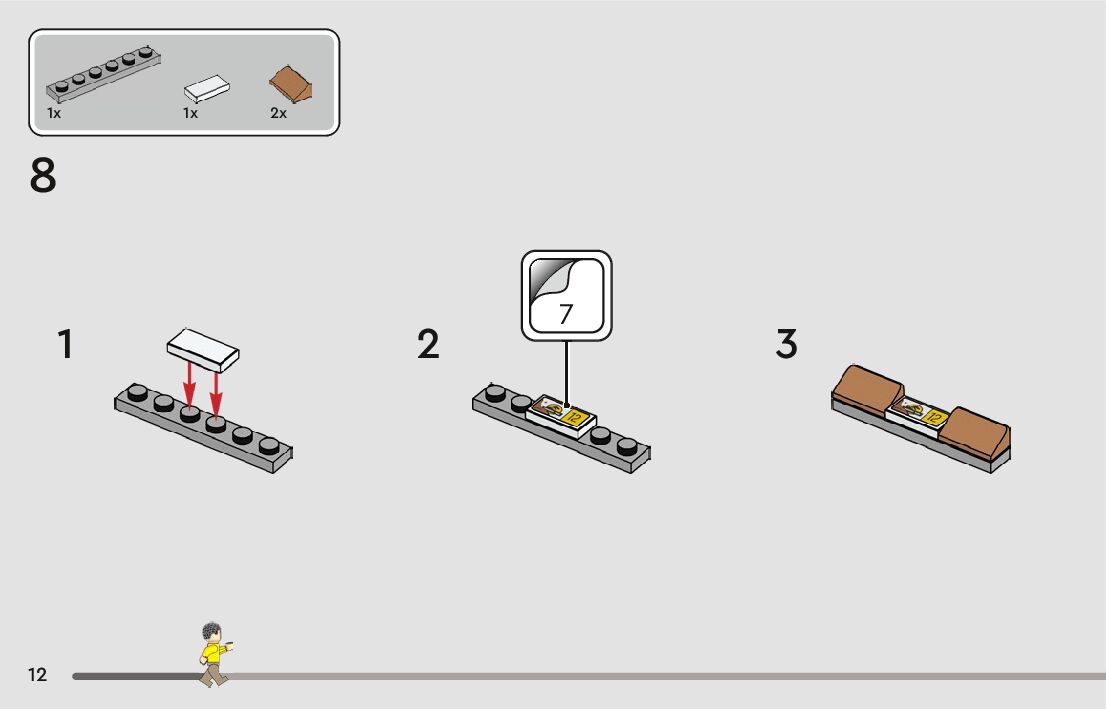 1x 1x 2x

8

1

2

7

12

3

12

12