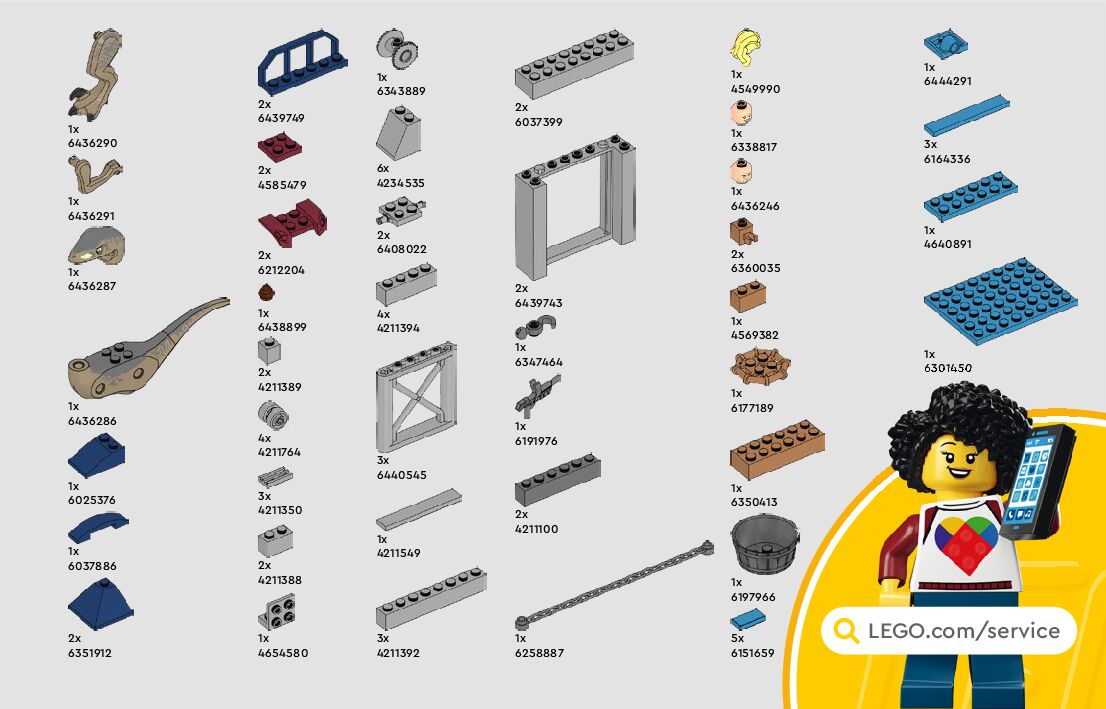 1x
6436290

1x
6436291

1x
6436287

1x
6436286

1x
6025376

1x
6037886

2x
6351912

2x
6439749

2x
4585479

2x
6212204

1x
6438899

2x
4211389

4x
4211764

3x
4211350

2x
4211388

1x
4654580

1x
6343889

6x
4234535

2x
6408022

4x
4211394

3x
6440545

1x
4211549

3x
4211392

2x
6037399

2x
6439743

1x
6347464

1x
6191976

2x
4211100

1x
6258887

1x
4549990

1x
6338817

1x
6436246

2x
6360035

1x
4569382

1x
6177189

1x
6350413

1x
6197966

5x
6151659

1x
6444291

3x
6164336

1x
4640891

1x
6301450

LEGO.com/service