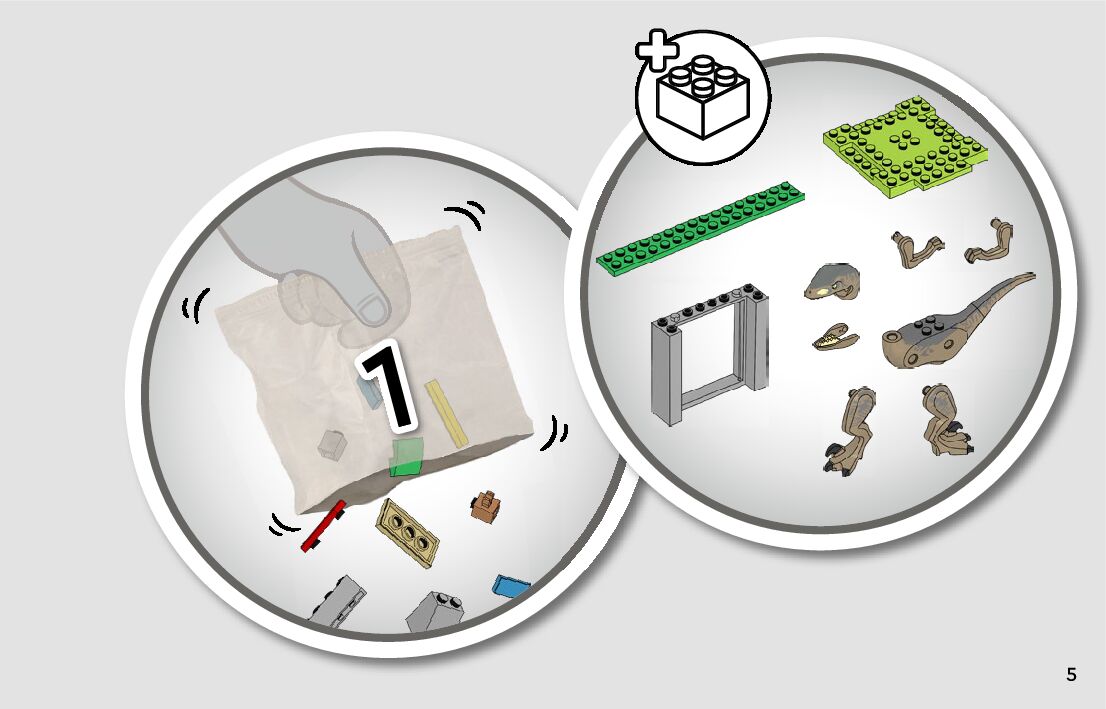 1

5