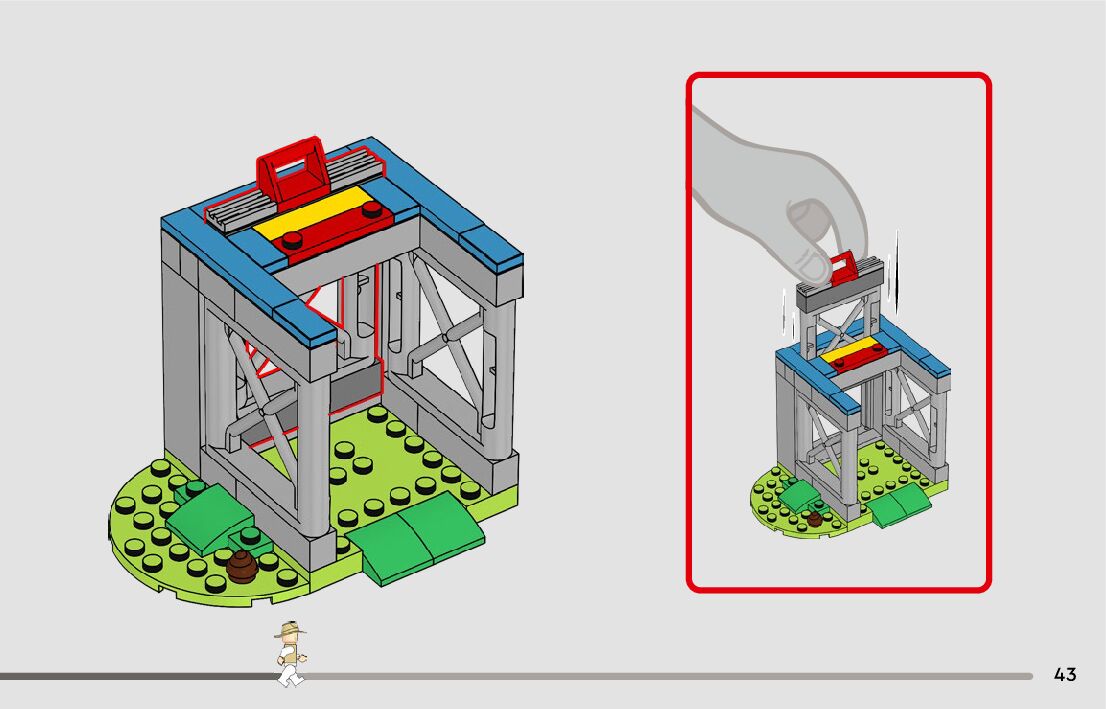 43