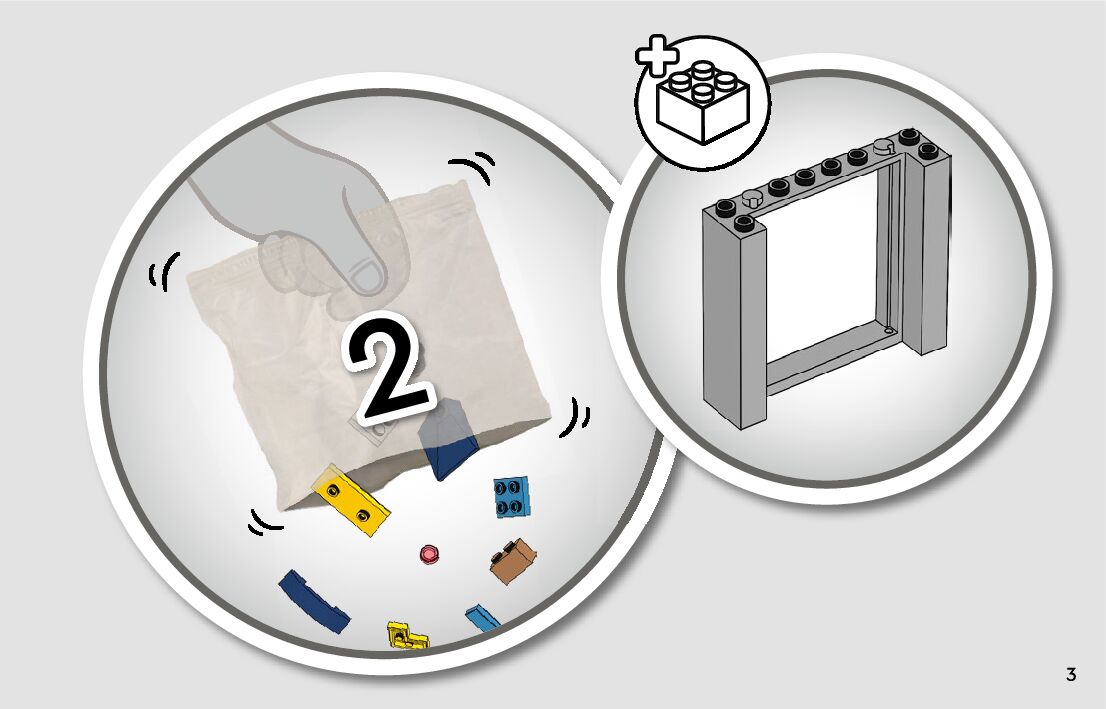 2

3