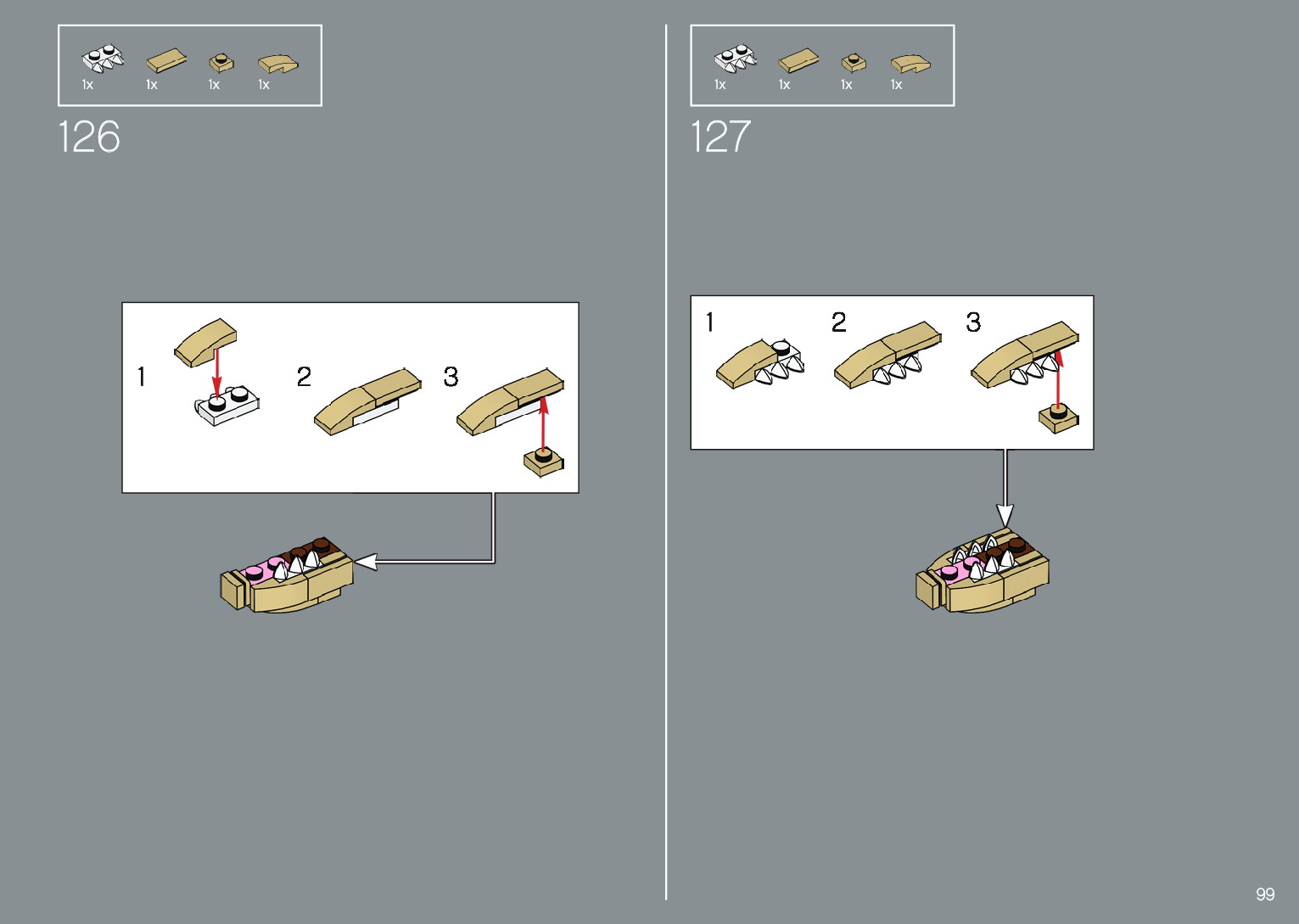 1x 1x 1x 1x

126

1

2

3

1x 1x 1x 1x

127

1

2

3

99