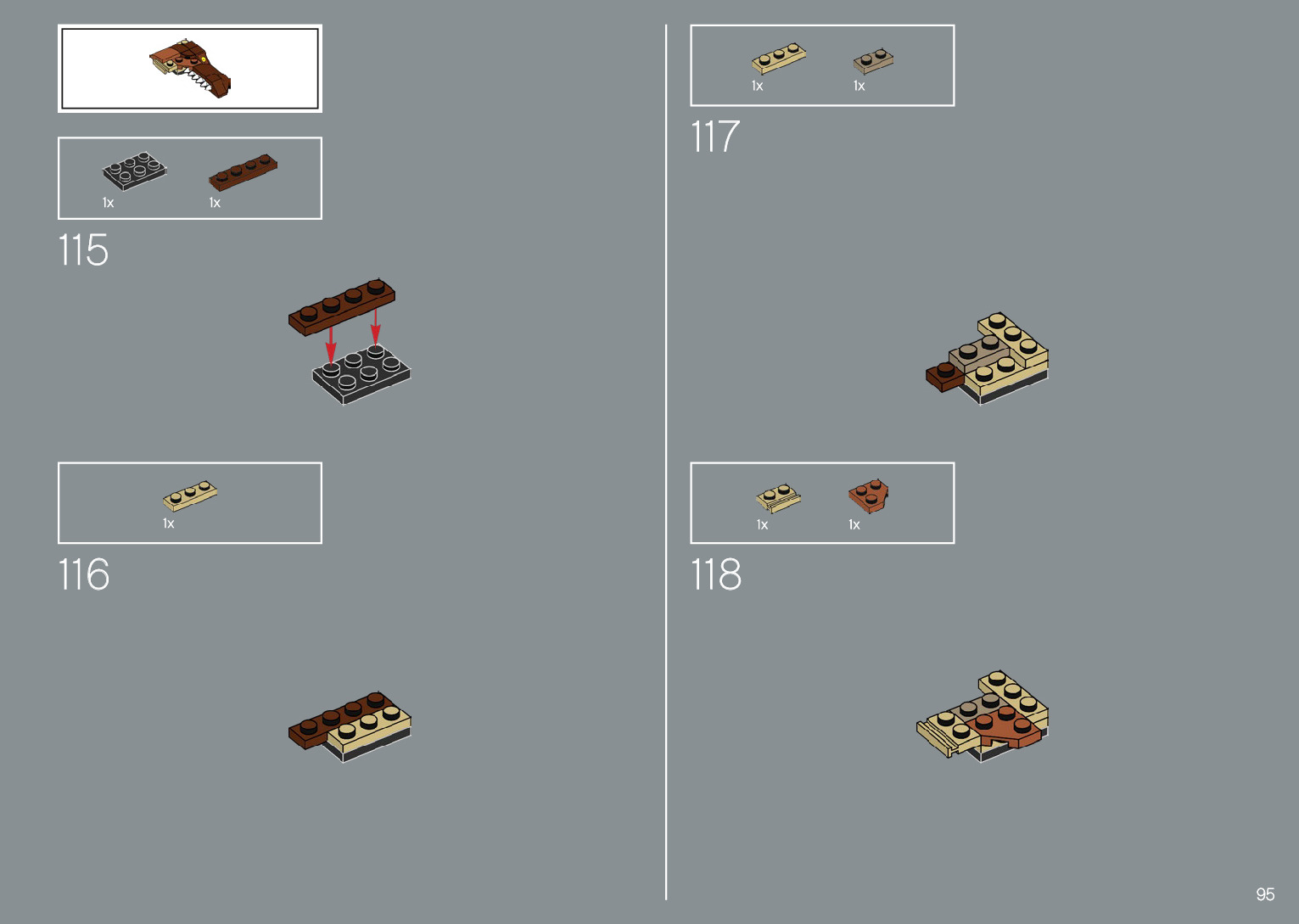 1x

1x

115

1x

116

1x

1x

117

1x

1x

118

95