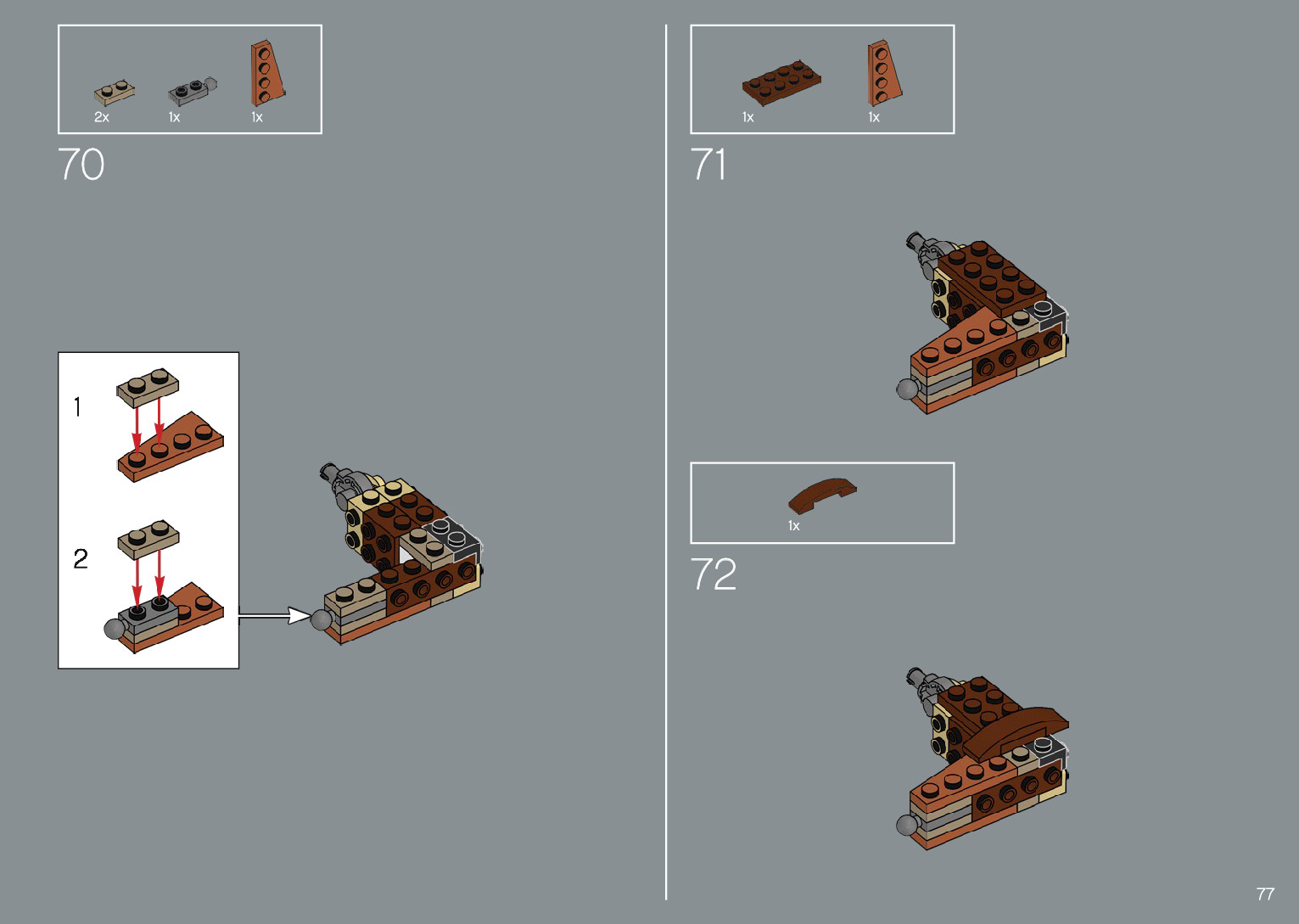 2x 1x 1x

70

1

2

1x 1x

71

1x

72

77