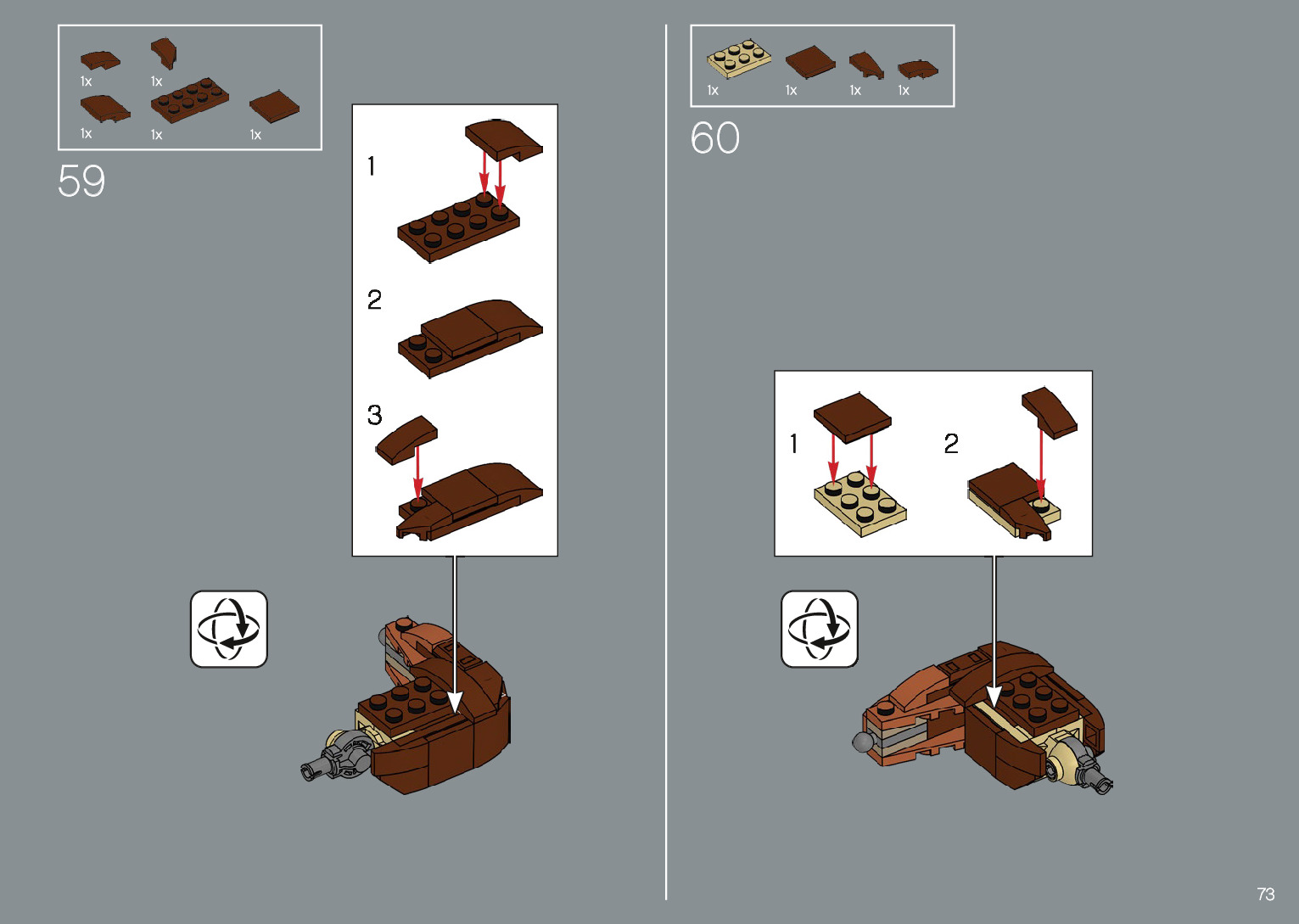 1x 1x
1x 1x 1x

59

1

2

3

1x 1x 1x 1x

60

1 2

73