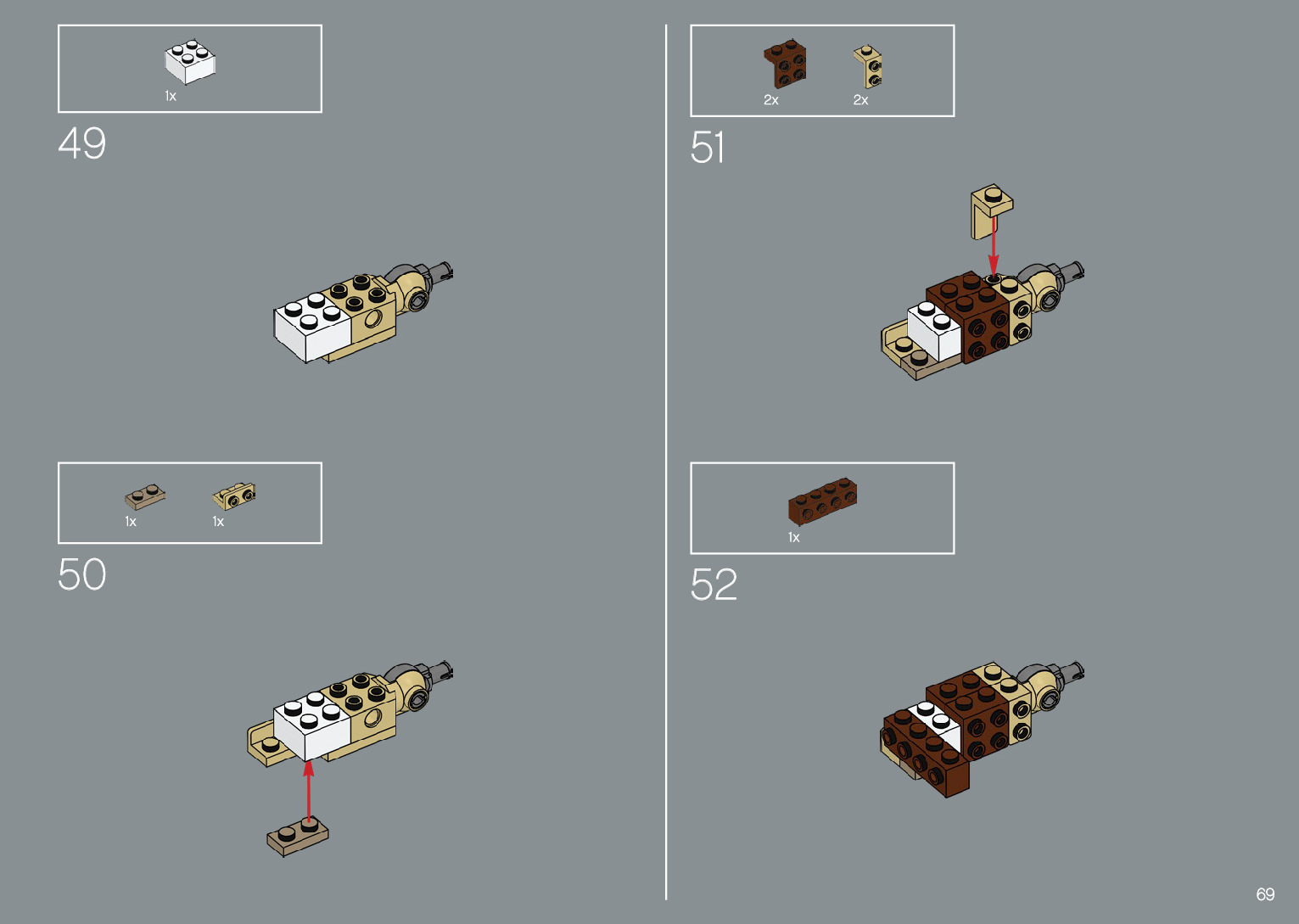 1x

49

1x

1x

50

2x

2x

51

1x

52

69