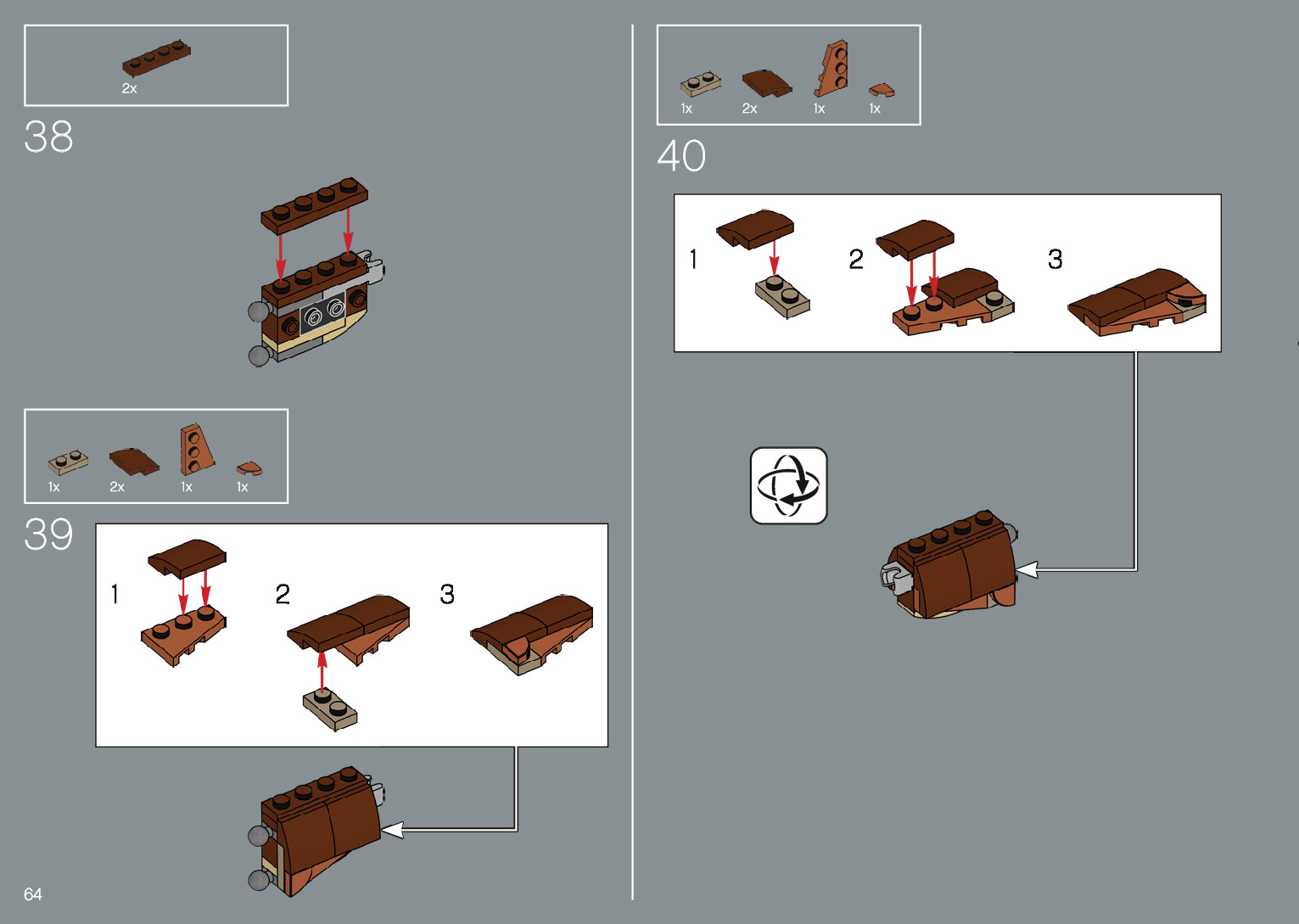 2x

38

1x 2x 1x 1x

39

1

2

3

64

1x 2x 1x 1x

40

1

2

3