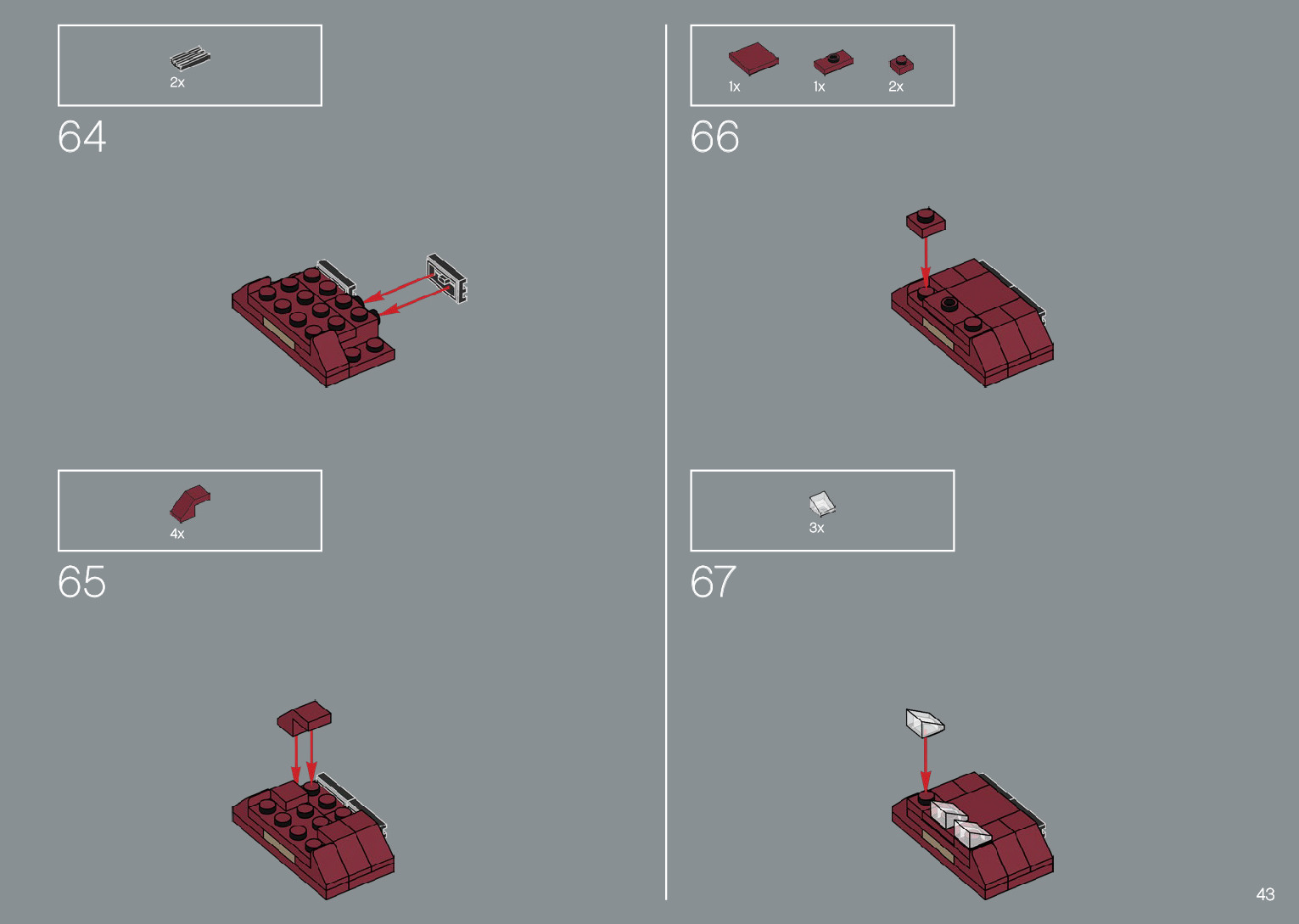 2x

64

4x

65

1x 1x 2x

66

3x

67

43