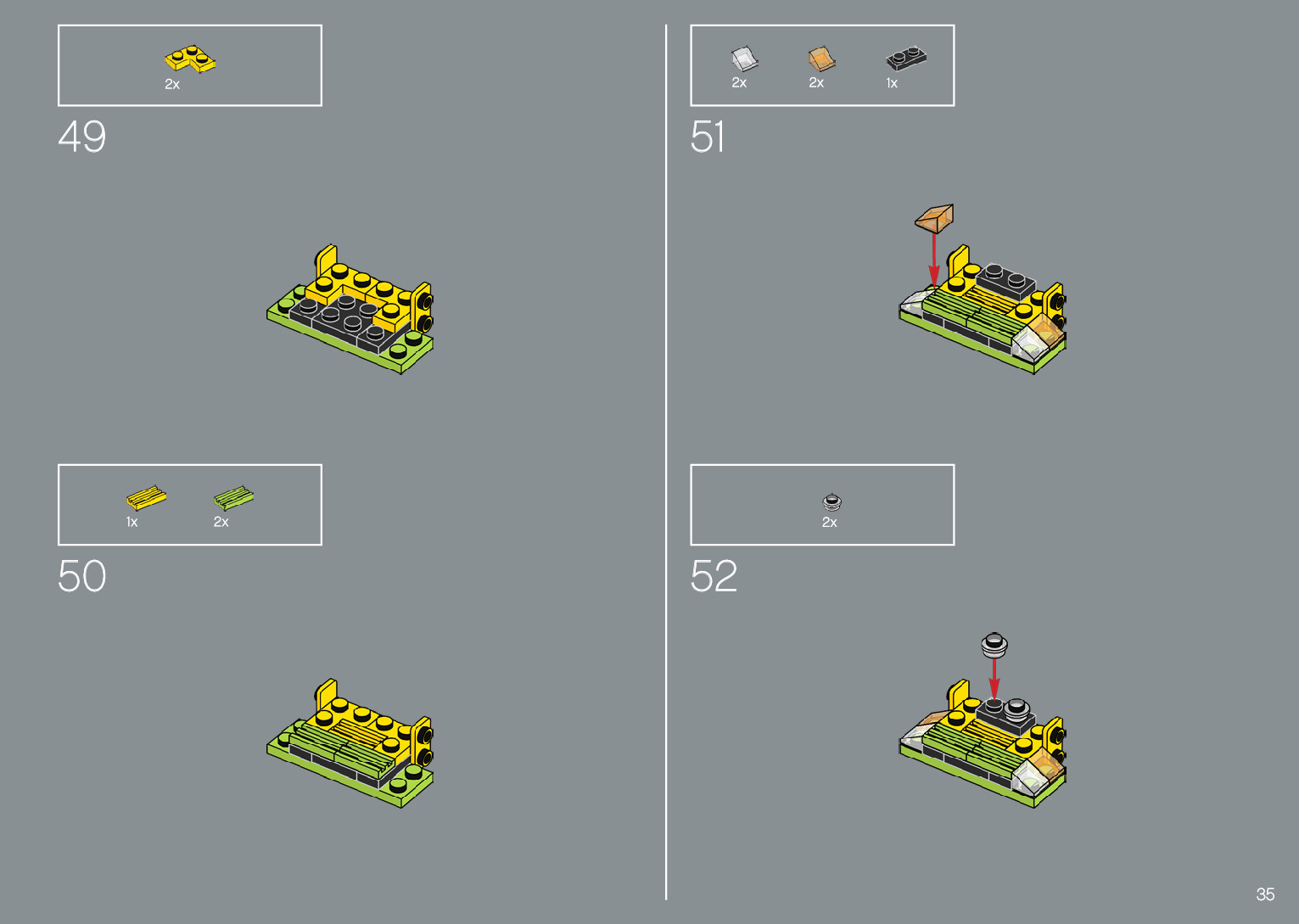 2x

49

1x 2x

50

2x 2x 1x

51

2x

52

35