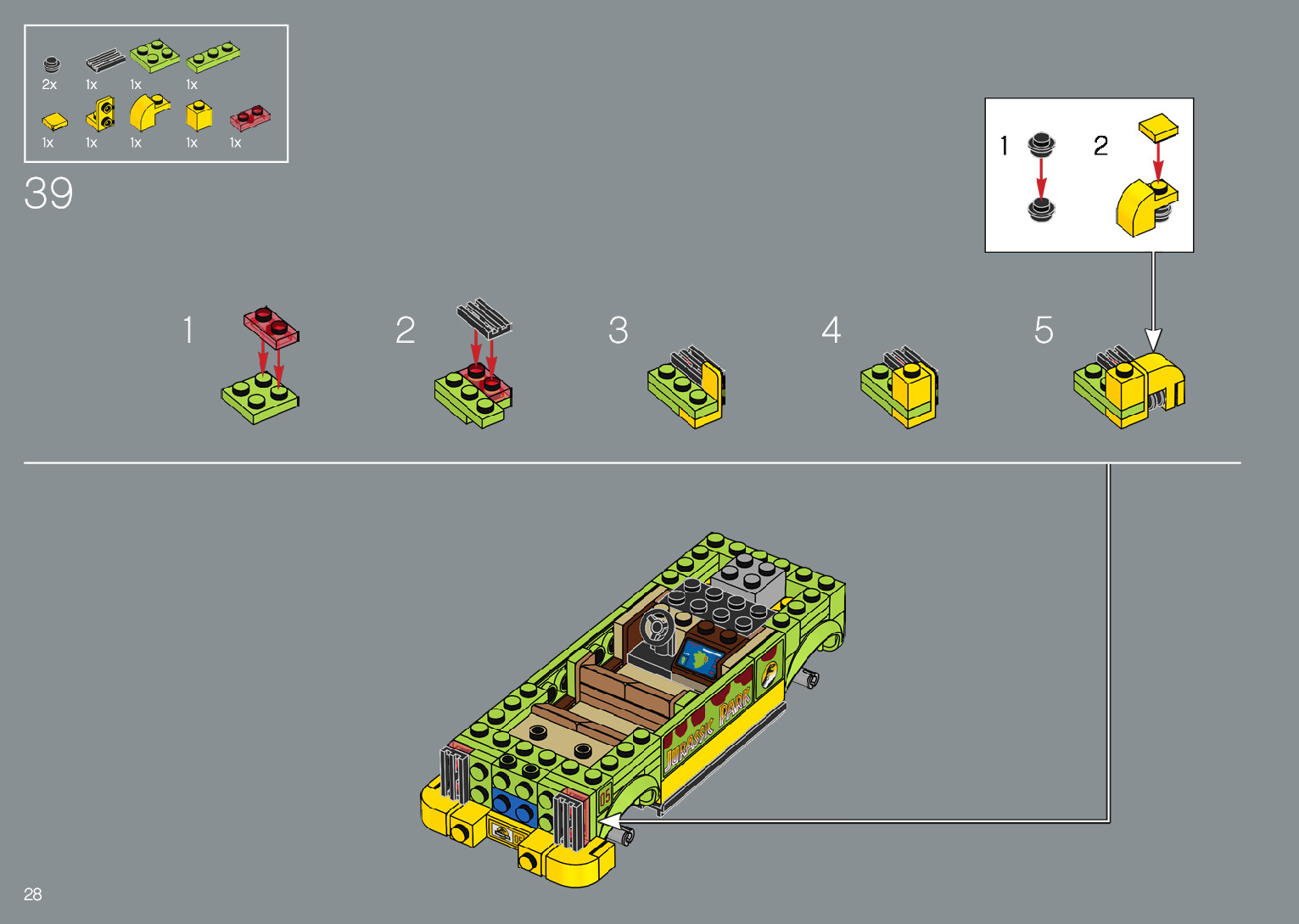 2x 1x 1x 1x

1x 1x 1x 1x 1x

39

1 2

1

2

3

4

5

JURASSIC PARK

05

28